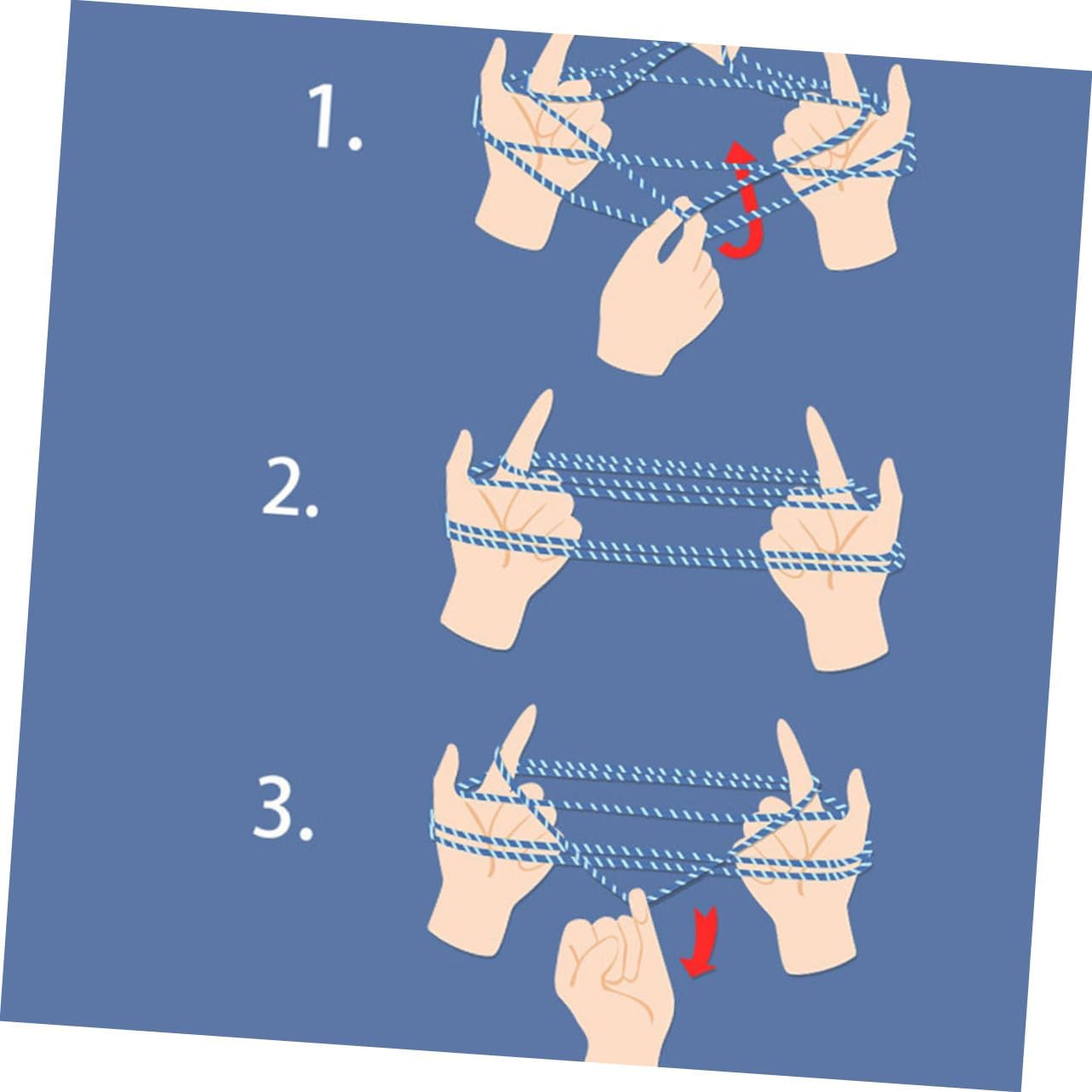 1.

2.

3.