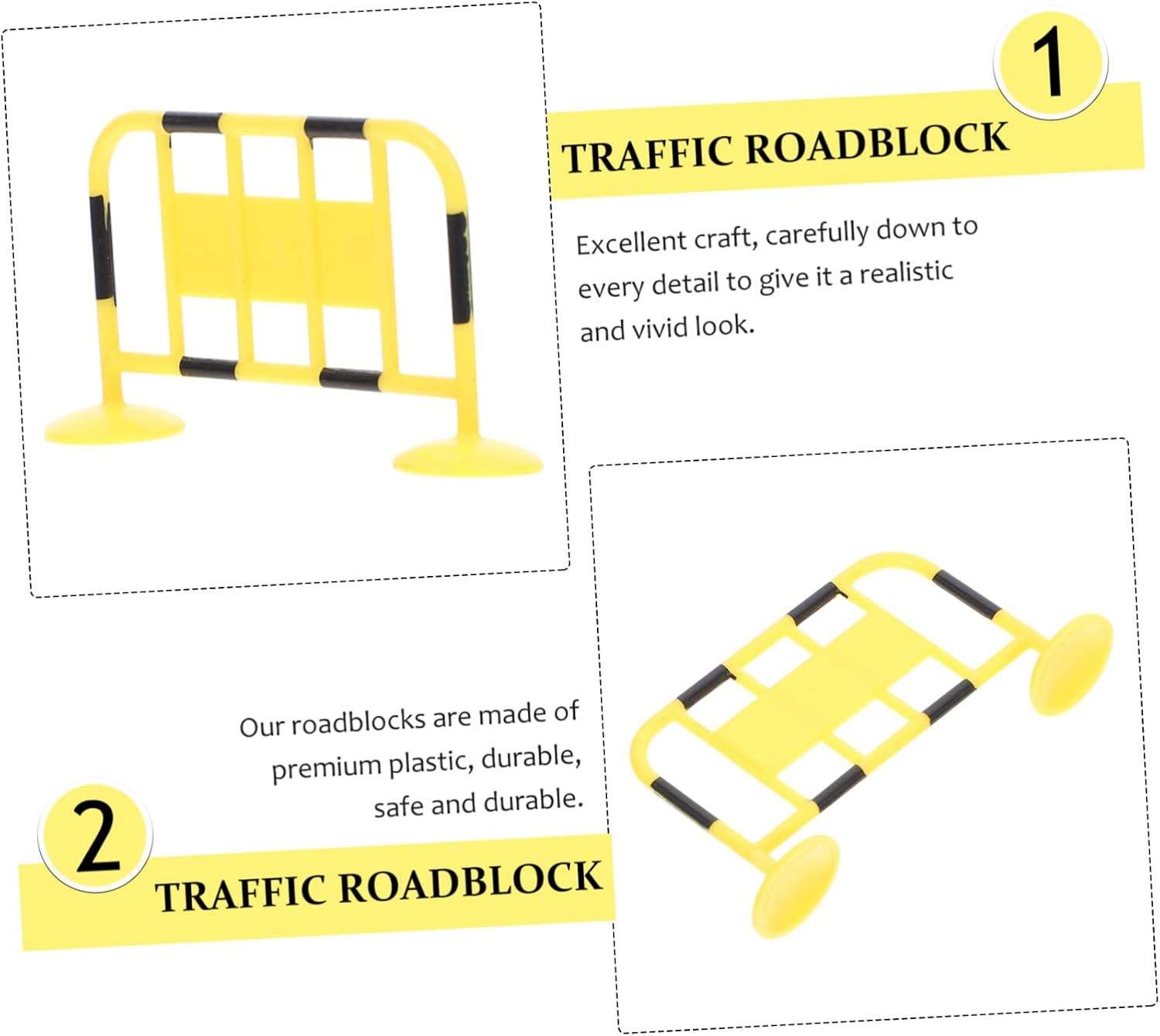 1

TRAFFIC ROADBLOCK

Excellent craft, carefully down to every detail to give it a realistic and vivid look.

Our roadblocks are made of premium plastic, durable, safe and durable.

2

TRAFFIC ROADBLOCK