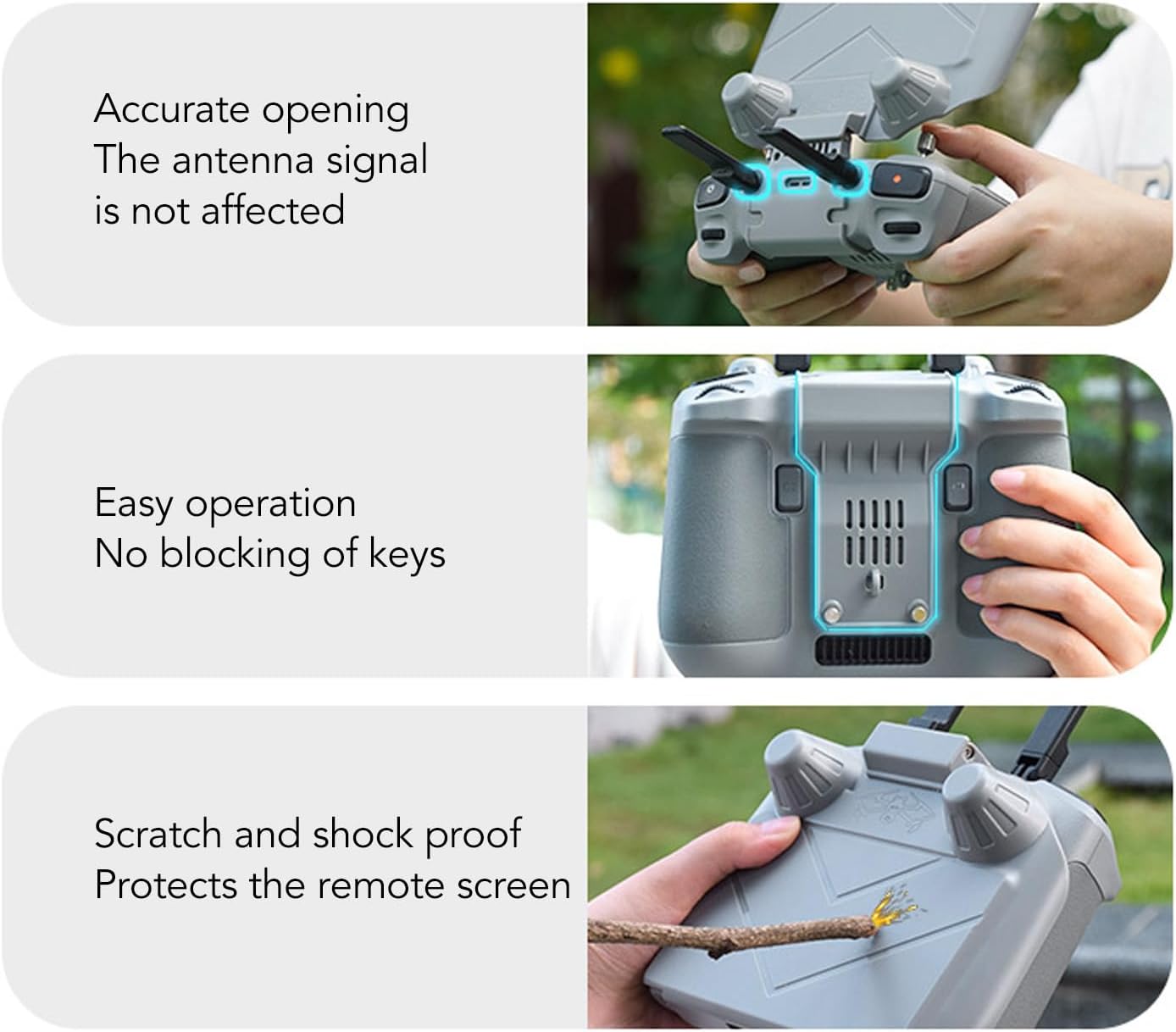 Accurate opening
The antenna signal
is not affected

Easy operation
No blocking of keys

Scratch and shock proof
Protects the remote screen