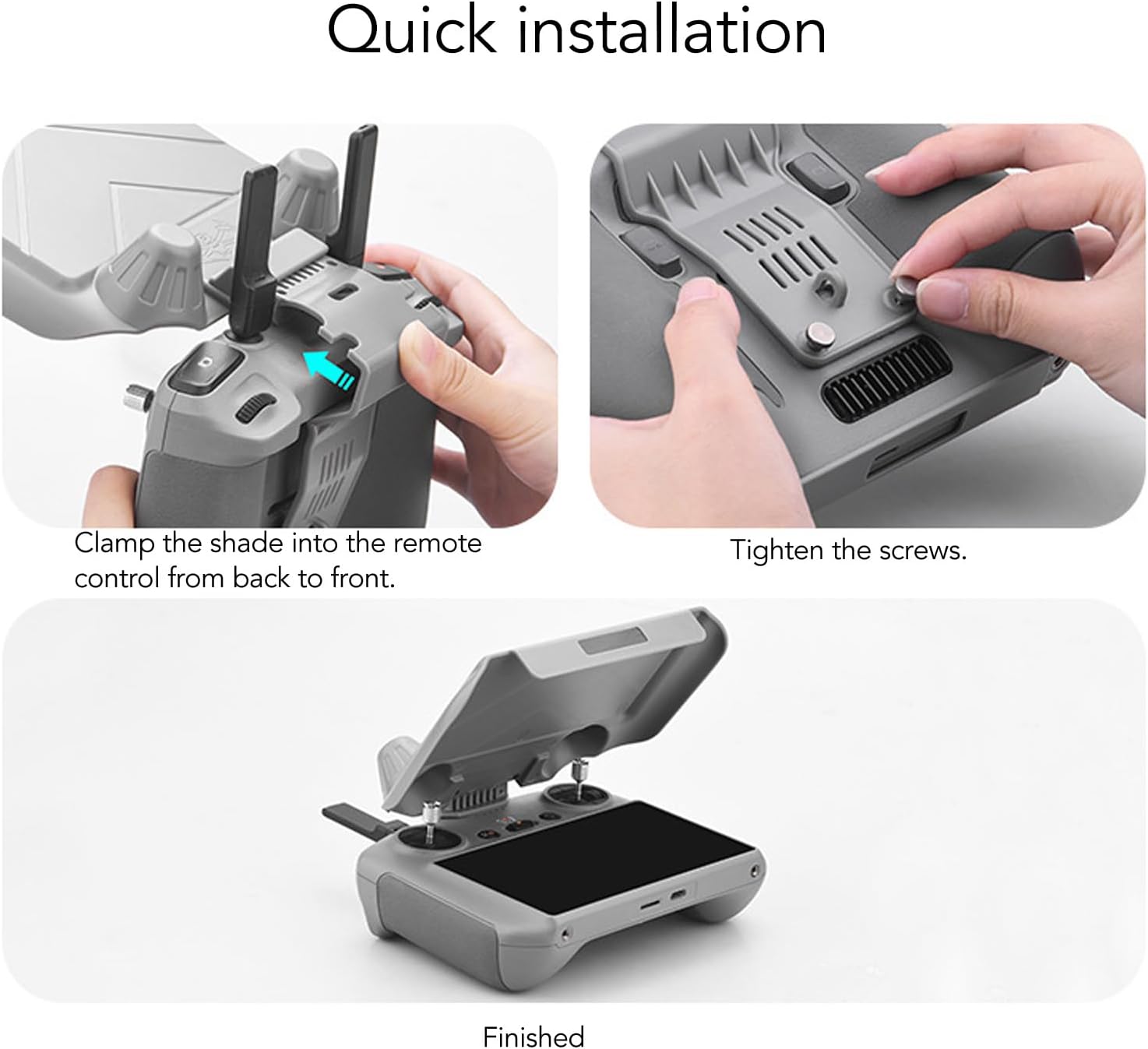 Quick installation

Clamp the shade into the remote control from back to front.

Tighten the screws.

Finished