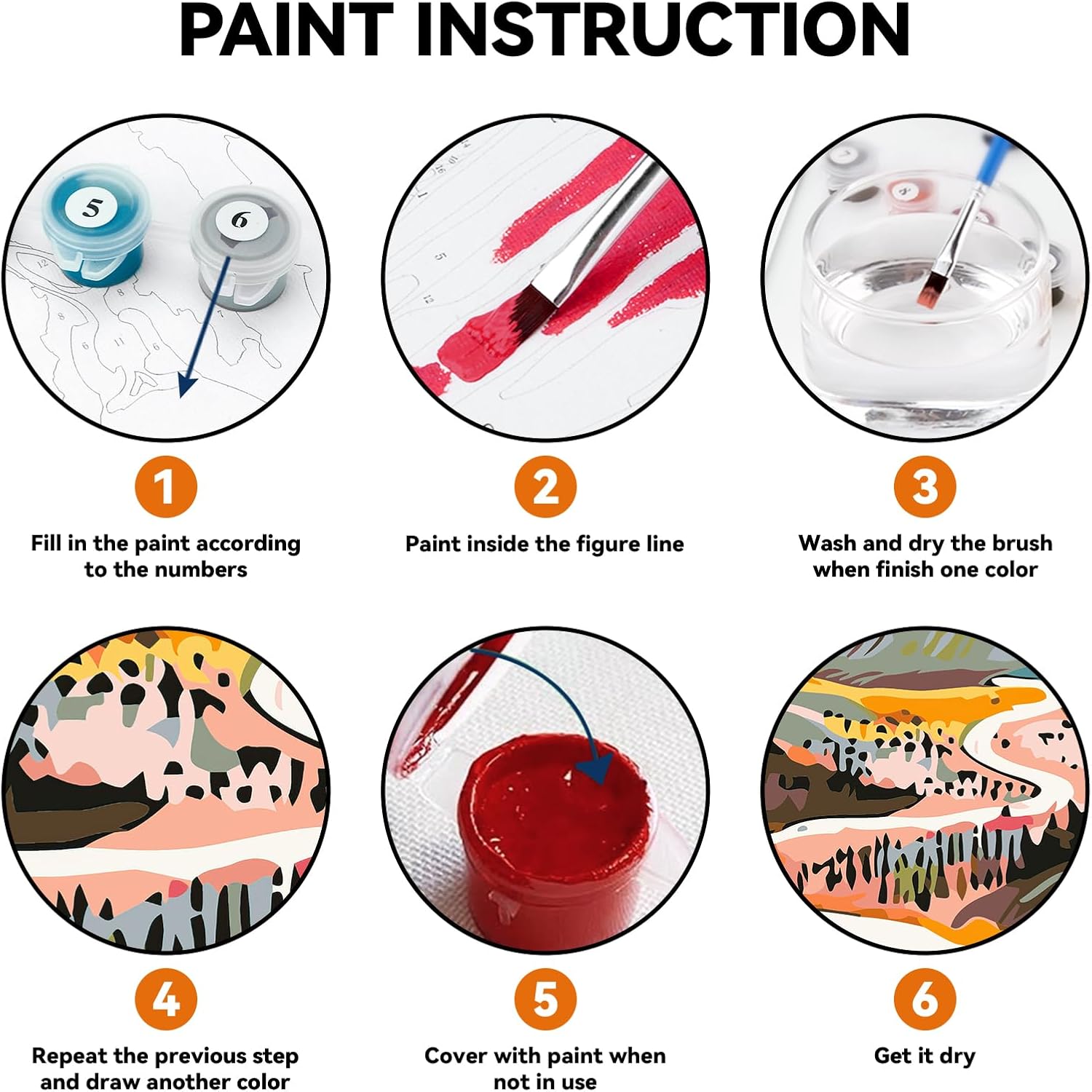 PAINT INSTRUCTION

5

6

1

Fill in the paint according to the numbers

2

Paint inside the figure line

3

Wash and dry the brush when finish one color

4

Repeat the previous step and draw another color

5

Cover with paint when not in use

6

Get it dry