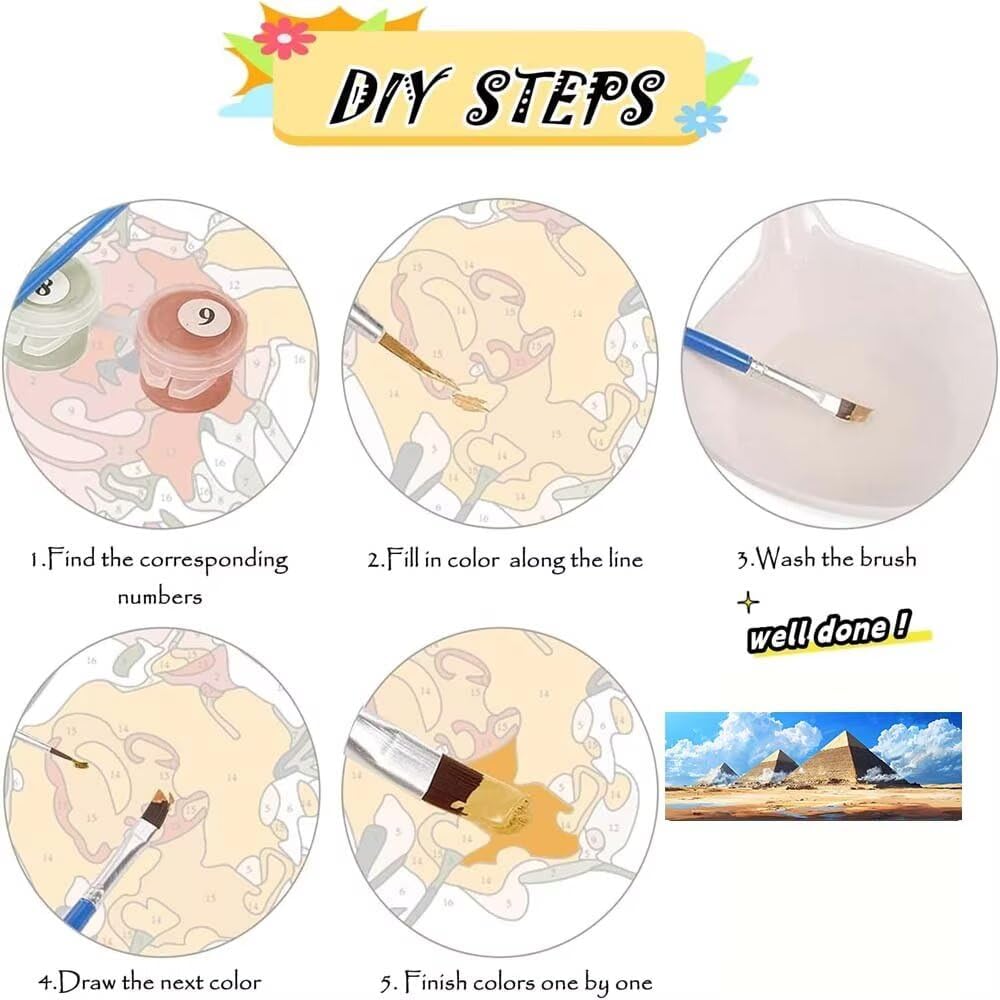 DIY STEPS

8

9

1.Find the corresponding numbers

2.Fill in color along the line

3.Wash the brush

well done !

4.Draw the next color

5. Finish colors one by one