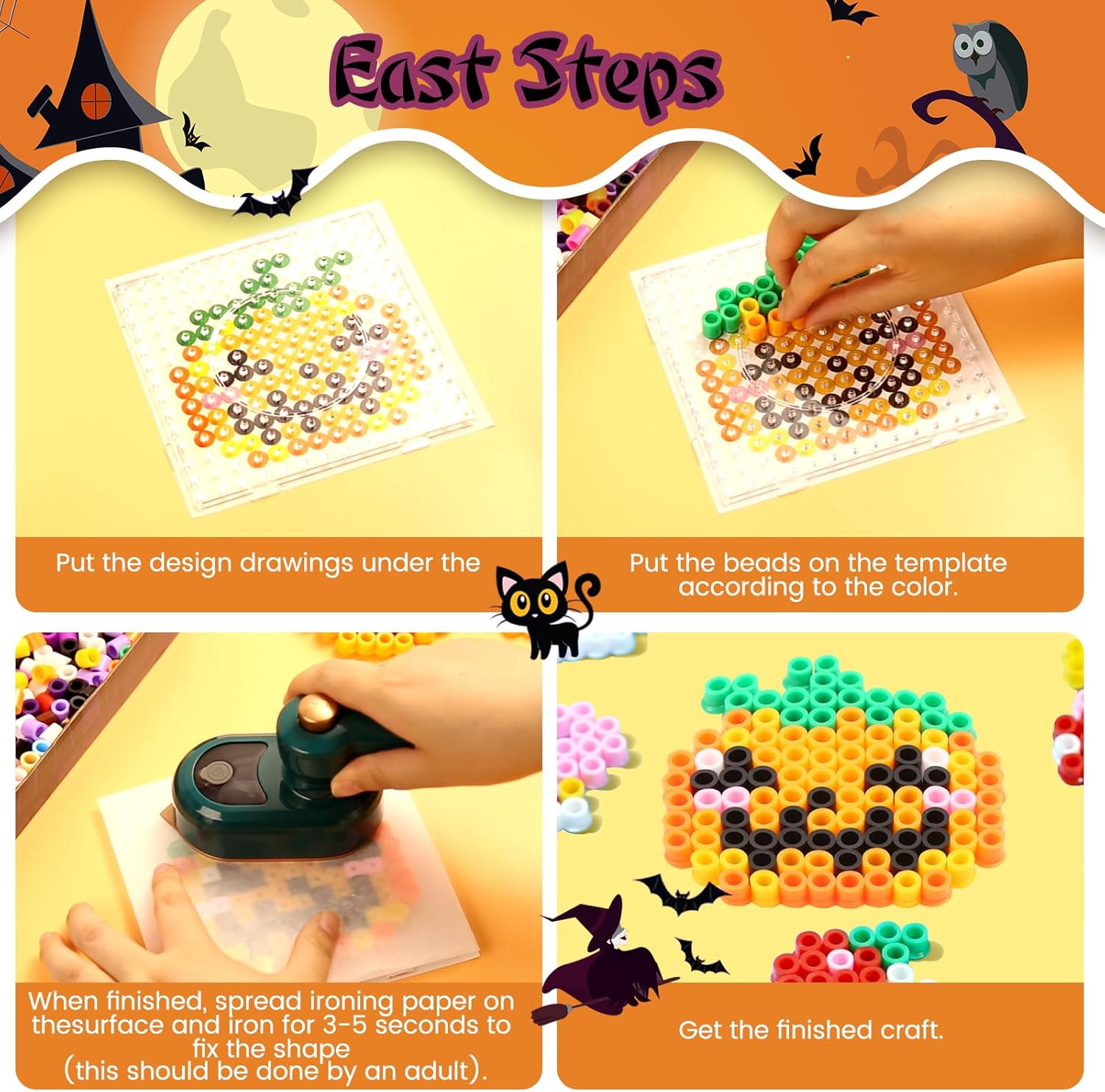 East Steps

Put the design drawings under the

Put the beads on the template according to the color.

When finished, spread ironing paper on thesurface and iron for 3-5 seconds to fix the shape (this should be done by an adult).

Get the finished craft.