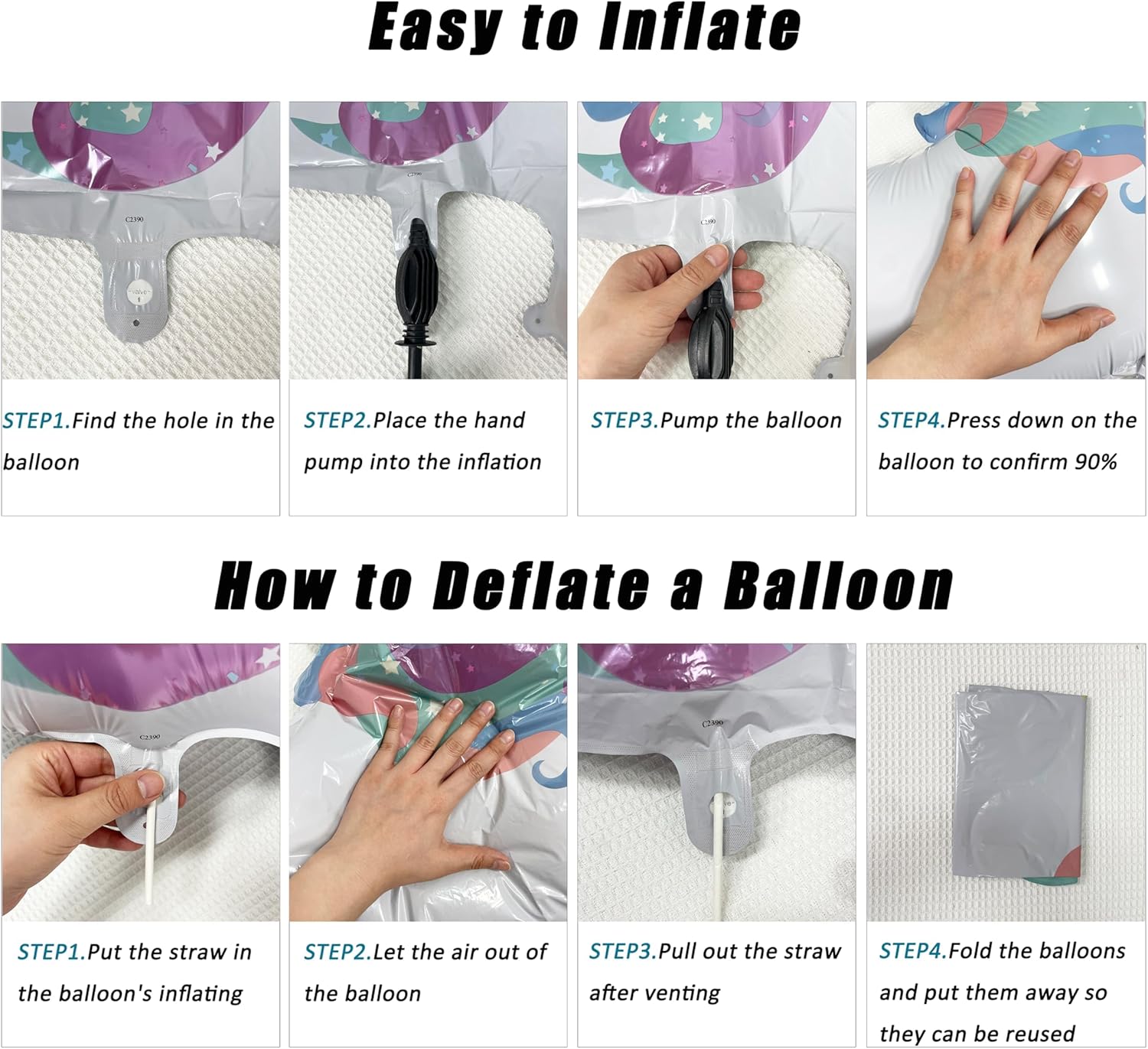 Easy to Inflate

C2390

valve

C2390

C2390

STEP1.Find the hole in the balloon

STEP2.Place the hand pump into the inflation

STEP3.Pump the balloon

STEP4.Press down on the balloon to confirm 90%

How to Deflate a Balloon

C2390

C2390

STEP1.Put the straw in the balloon's inflating

STEP2.Let the air out of the balloon

STEP3.Pull out the straw after venting

STEP4.Fold the balloons and put them away so they can be reused