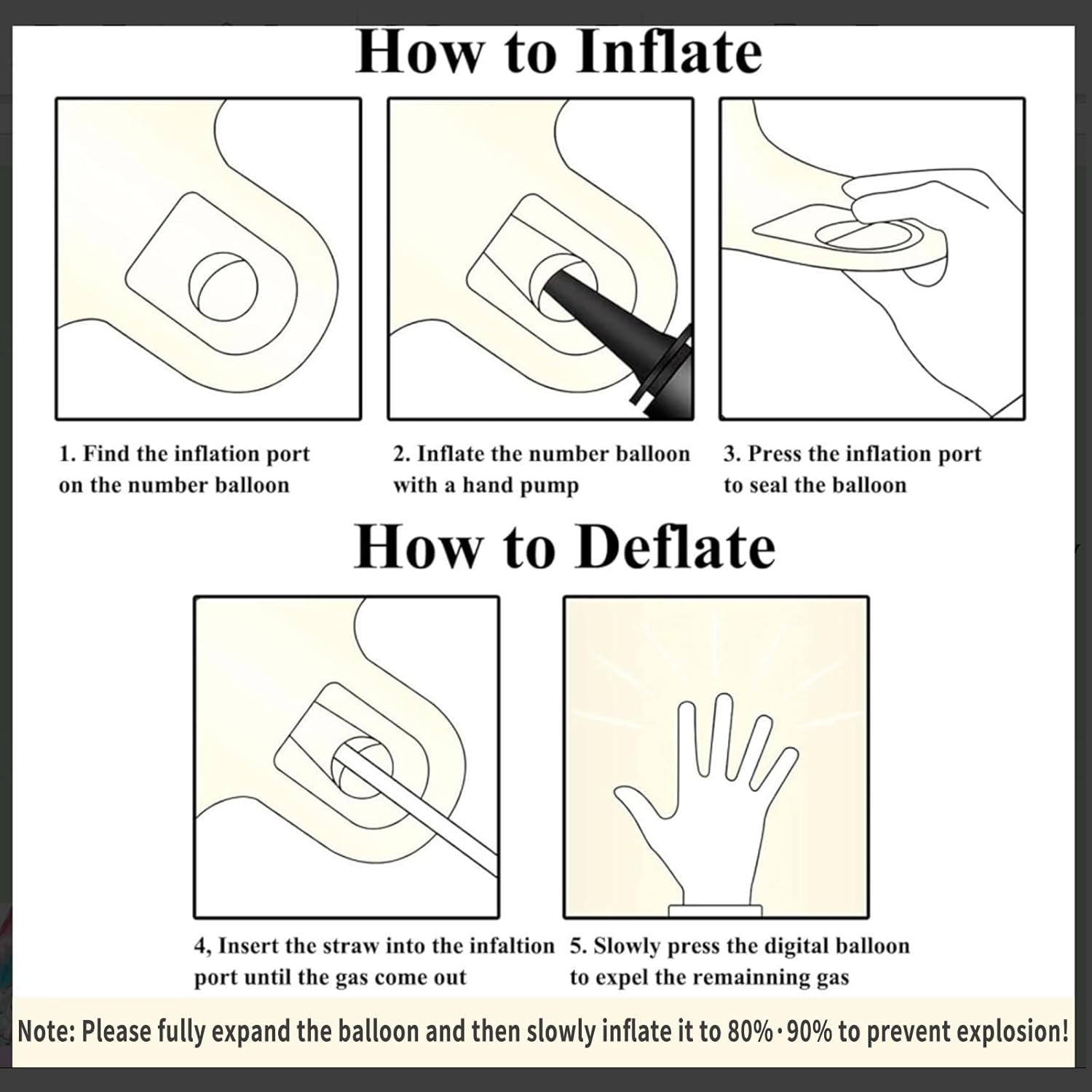 How to Inflate

1. Find the inflation port on the number balloon

2. Inflate the number balloon with a hand pump

3. Press the inflation port to seal the balloon

How to Deflate

4, Insert the straw into the infaltion port until the gas come out

5. Slowly press the digital balloon to expel the remainning gas

Note: Please fully expand the balloon and then slowly inflate it to 80%·90% to prevent explosion!