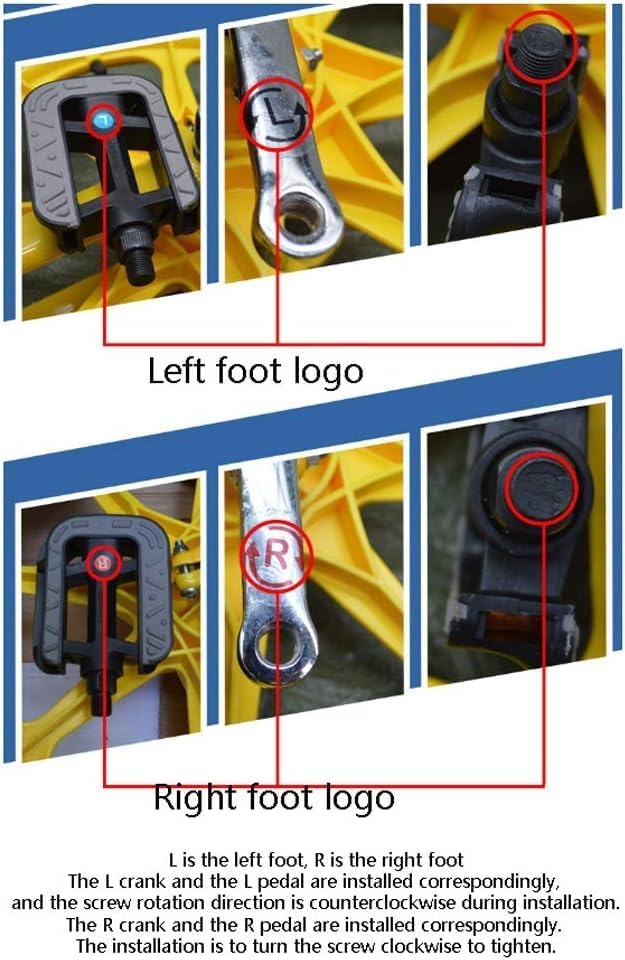 L

L

Left foot logo

R

R

Right foot logo

L is the left foot, R is the right foot
The L crank and the L pedal are installed correspondingly, and the screw rotation direction is counterclockwise during installation.
The R crank and the R pedal are installed correspondingly.
The installation is to turn the screw clockwise to tighten.