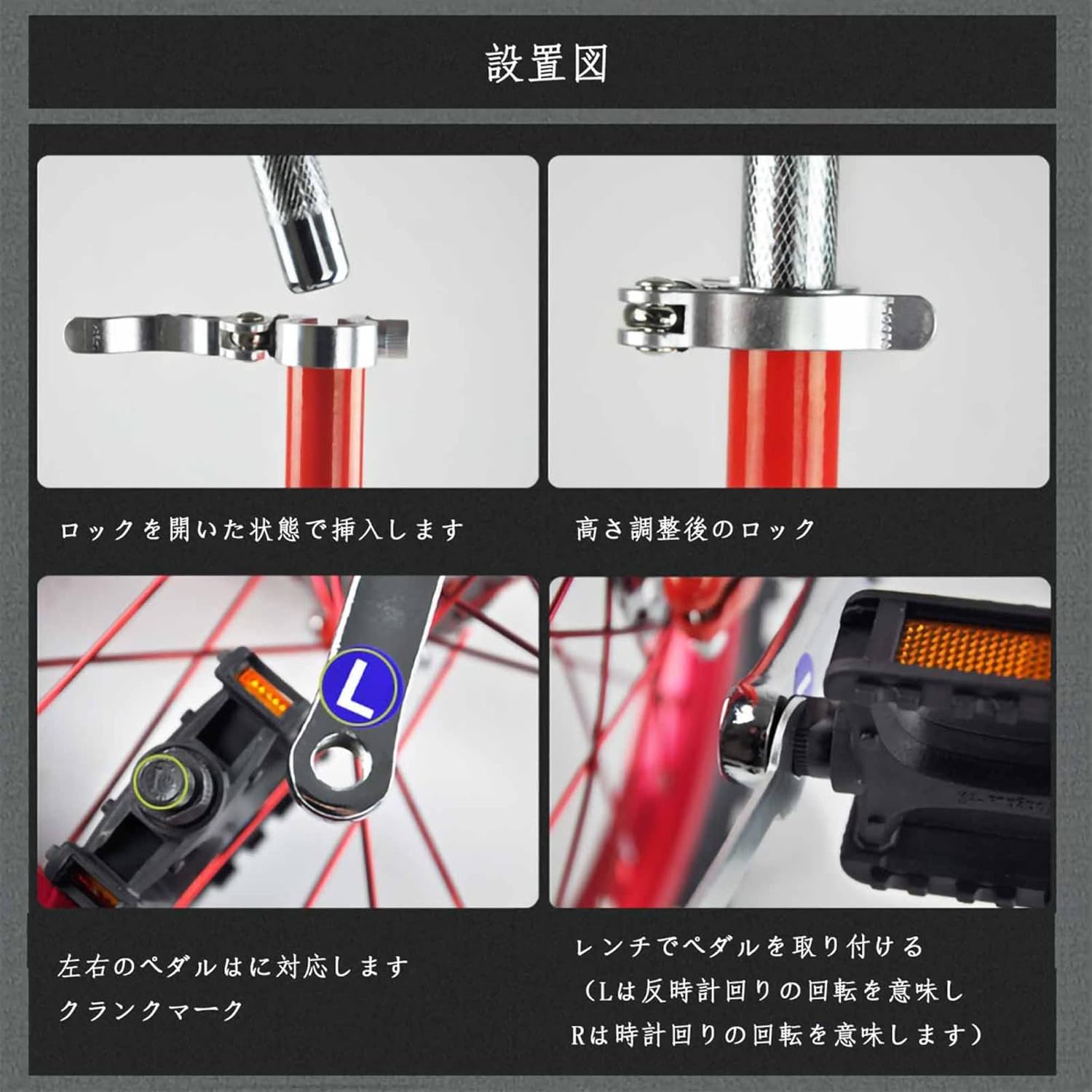 設置図

ロックを開いた状態で挿入します

高さ調整後のロック

L

左右のペダルはに対応します
クランクマーク

レンチでペダルを取り付ける
（Lは反時計回りの回転を意味し
Rは時計回りの回転を意味します）