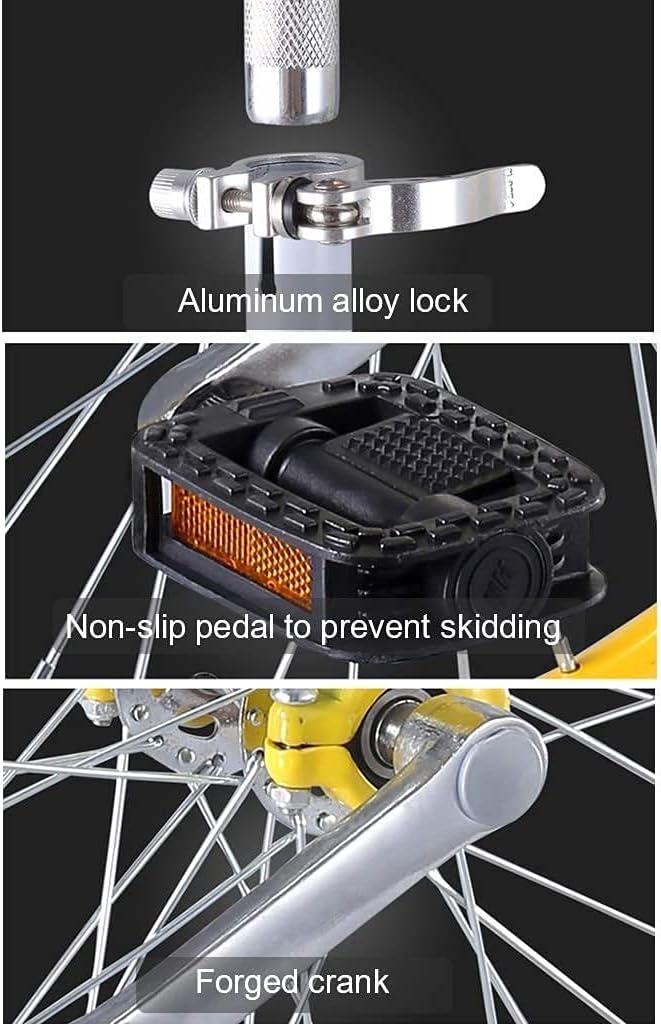 Aluminum alloy lock

Non-slip pedal to prevent skidding

Forged crank