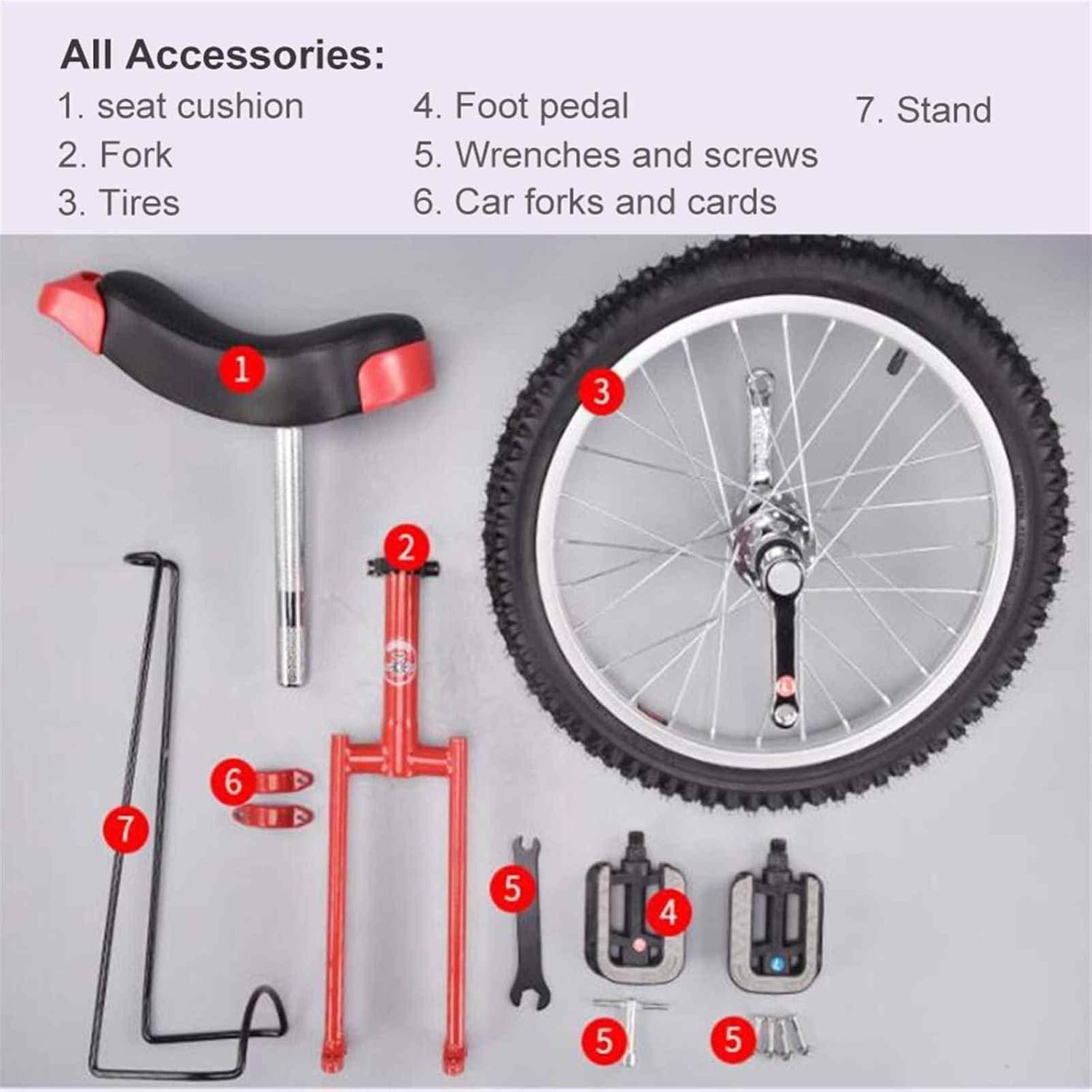 All Accessories:

1. seat cushion
2. Fork
3. Tires

4. Foot pedal
5. Wrenches and screws
6. Car forks and cards

7. Stand

1
3
2
6
7
5
4
5
5