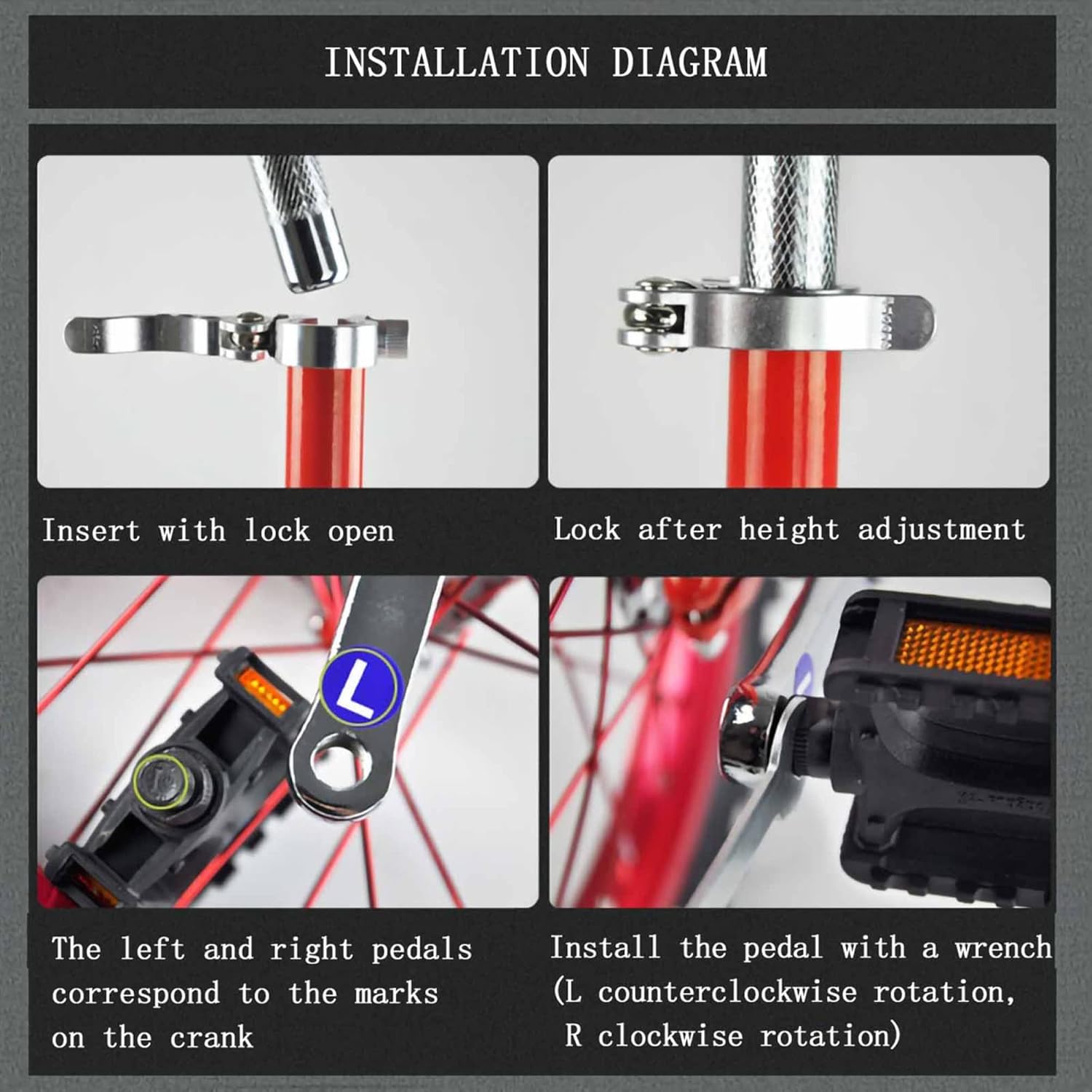 INSTALLATION DIAGRAM

Insert with lock open

Lock after height adjustment

L

The left and right pedals correspond to the marks on the crank

Install the pedal with a wrench (L counterclockwise rotation, R clockwise rotation)