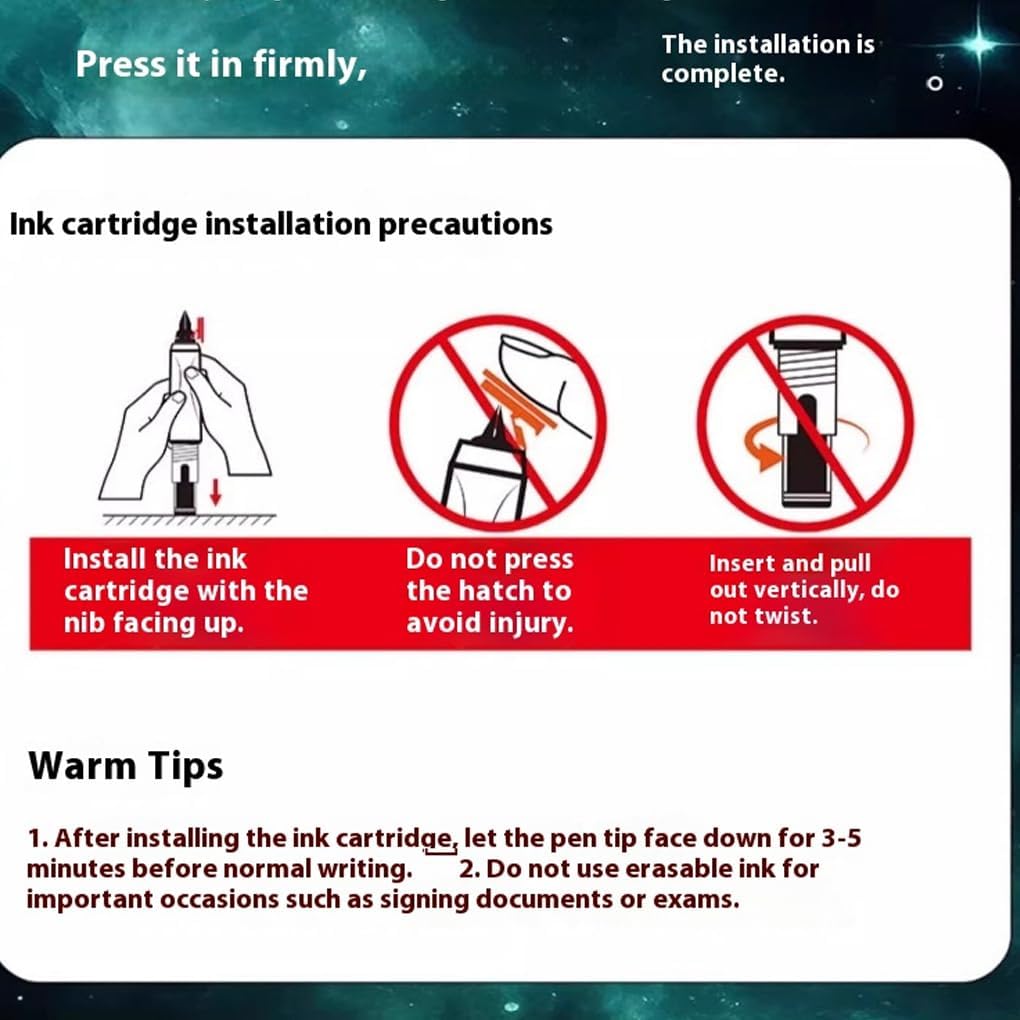 Press it in firmly,

The installation is complete.

Ink cartridge installation precautions

Install the ink cartridge with the nib facing up.

Do not press the hatch to avoid injury.

Insert and pull out vertically, do not twist.

Warm Tips

1. After installing the ink cartridge, let the pen tip face down for 3-5 minutes before normal writing. 2. Do not use erasable ink for important occasions such as signing documents or exams.