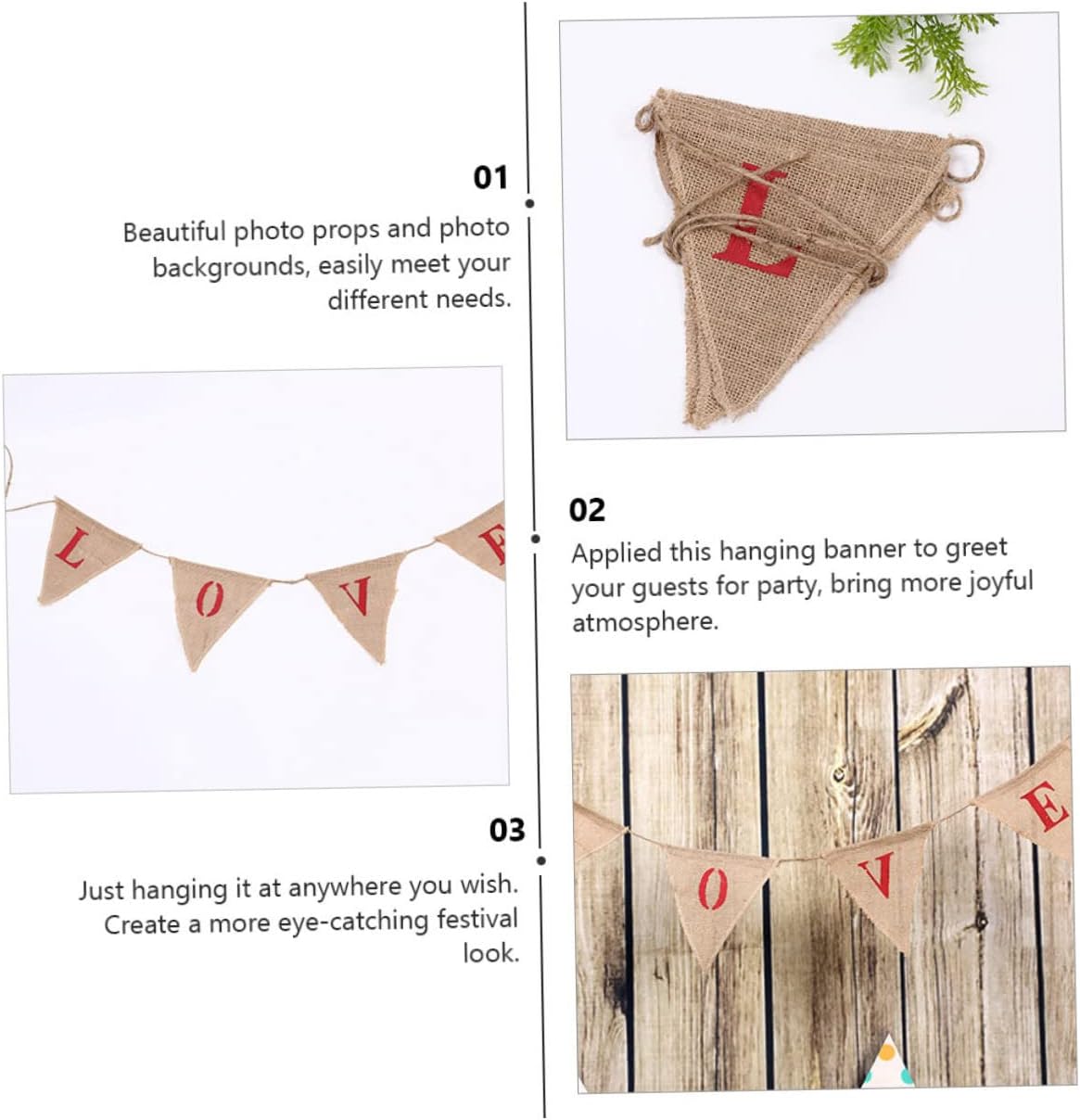 01
Beautiful photo props and photo backgrounds, easily meet your different needs.

L

L O V E

02
Applied this hanging banner to greet your guests for party, bring more joyful atmosphere.

03
Just hanging it at anywhere you wish. Create a more eye-catching festival look.

O V E