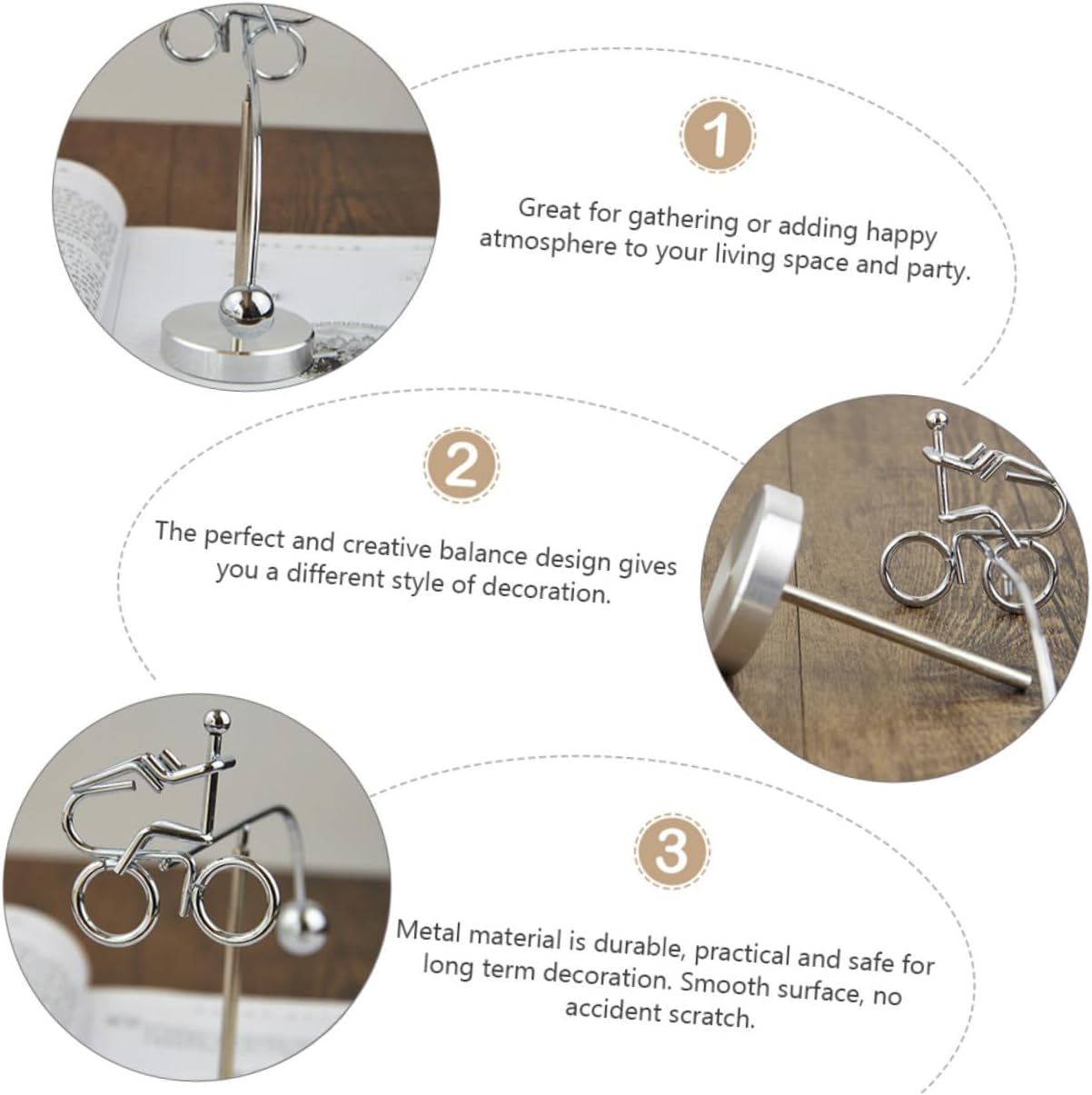 1

Great for gathering or adding happy atmosphere to your living space and party.

2

The perfect and creative balance design gives you a different style of decoration.

3

Metal material is durable, practical and safe for long term decoration. Smooth surface, no accident scratch.