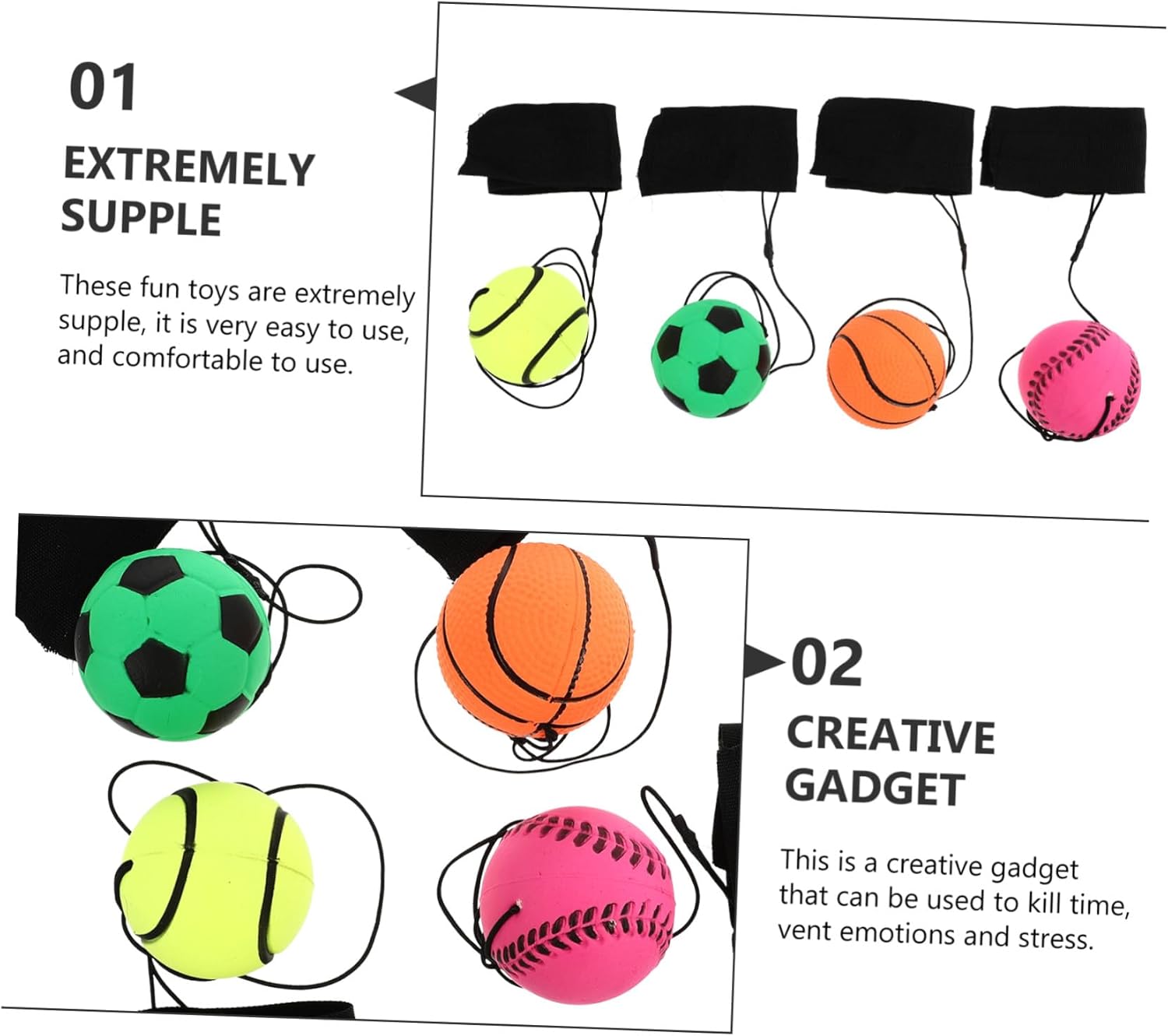 01

EXTREMELY SUPPLE

These fun toys are extremely supple, it is very easy to use, and comfortable to use.

02

CREATIVE GADGET

This is a creative gadget that can be used to kill time, vent emotions and stress.