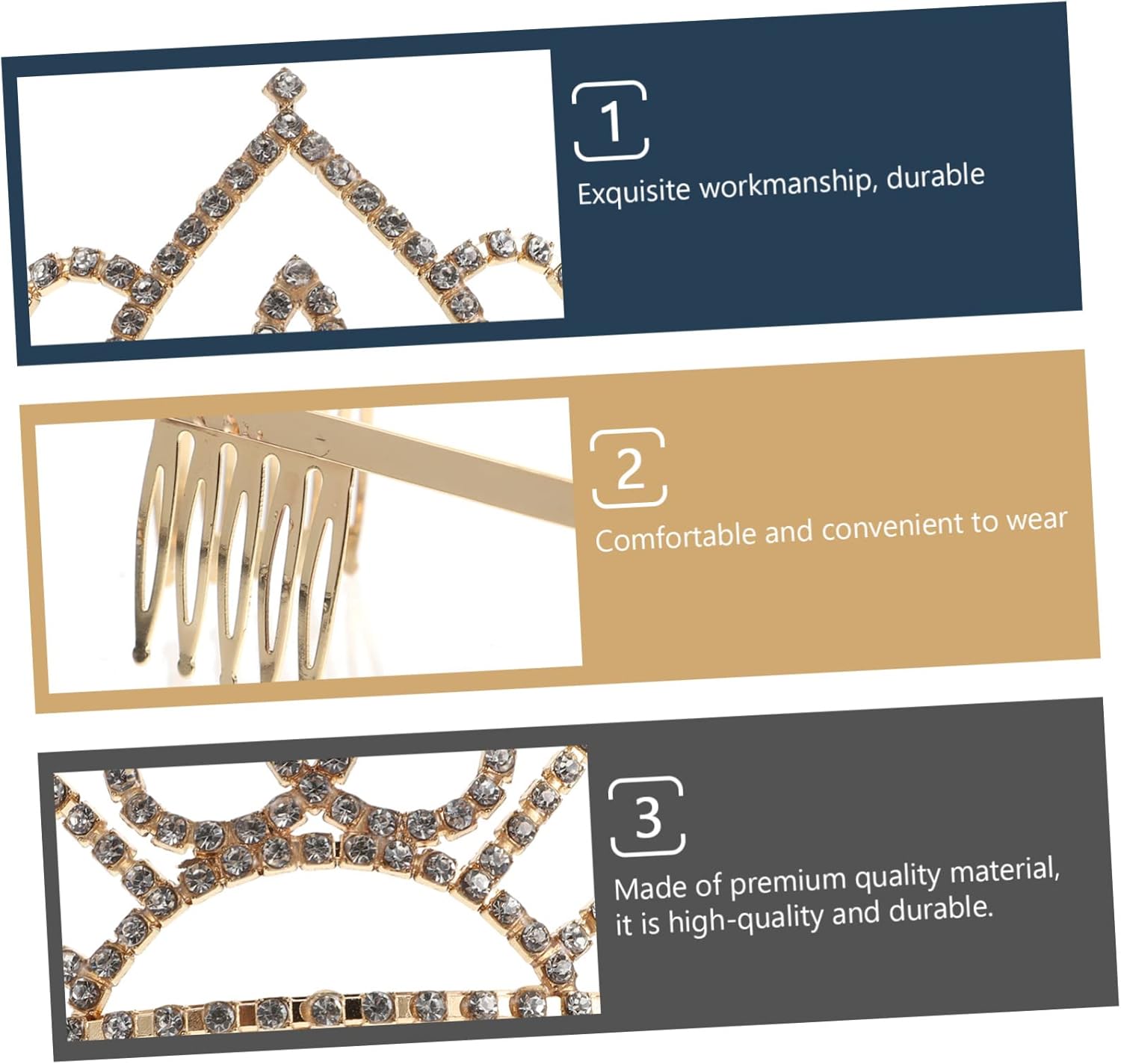 1

Exquisite workmanship, durable

2

Comfortable and convenient to wear

3

Made of premium quality material, it is high-quality and durable.