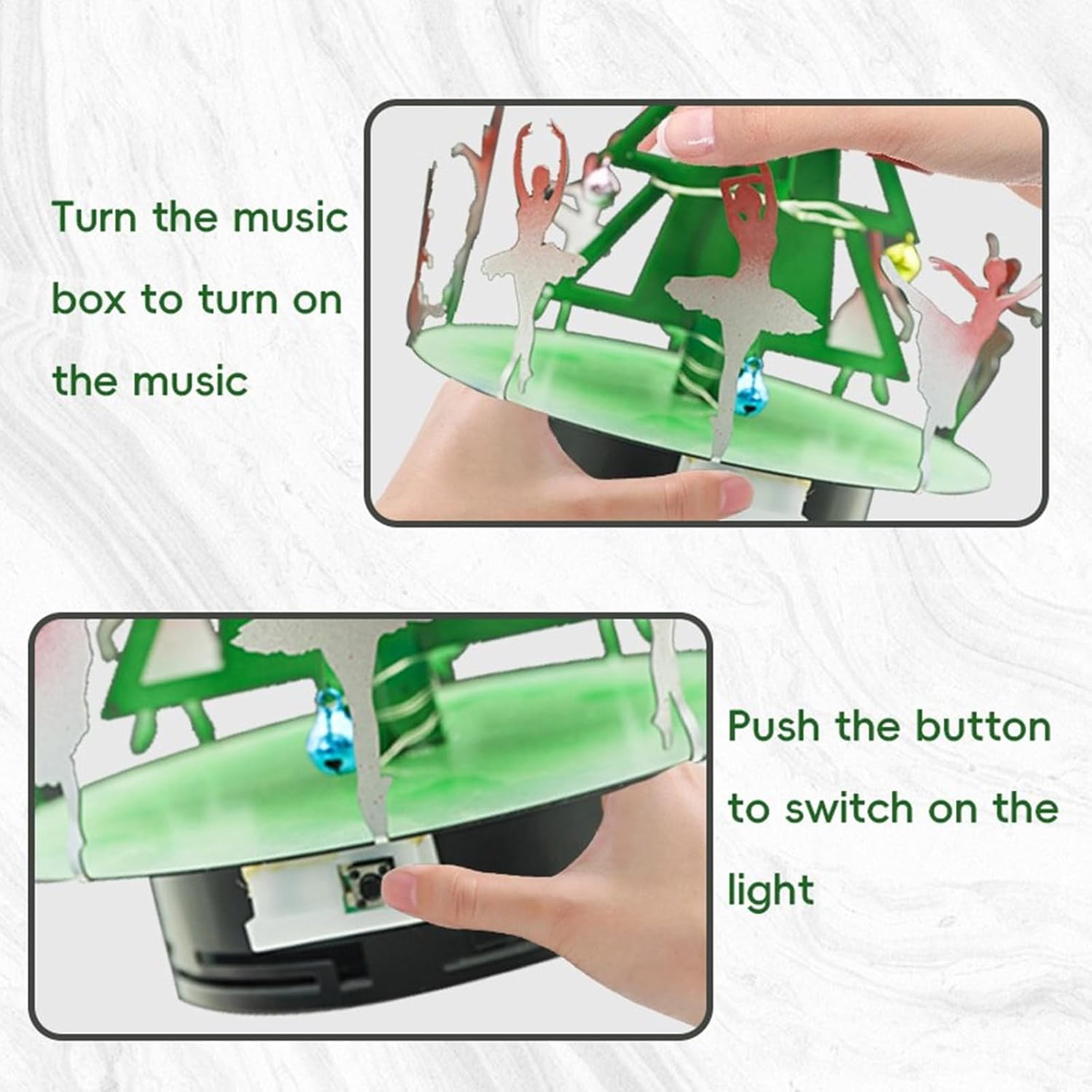 Turn the music box to turn on the music

Push the button to switch on the light