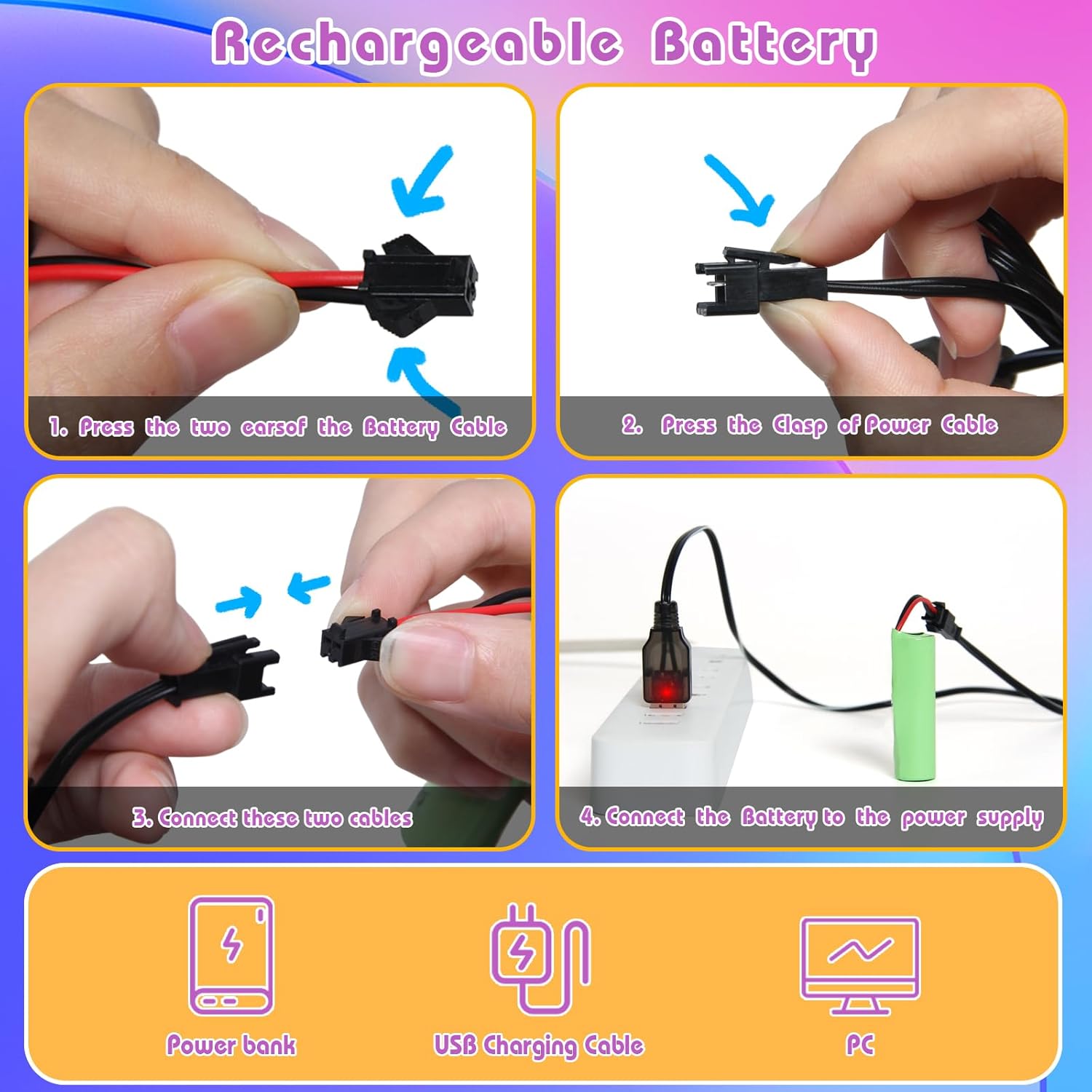 Rechargeable Battery

1. Press the two earsof the Battery Cable

2. Press the Clasp of Power Cable

3. Connect these two cables

4. Connect the Battery to the power supply

Power bank

USB Charging Cable

PC