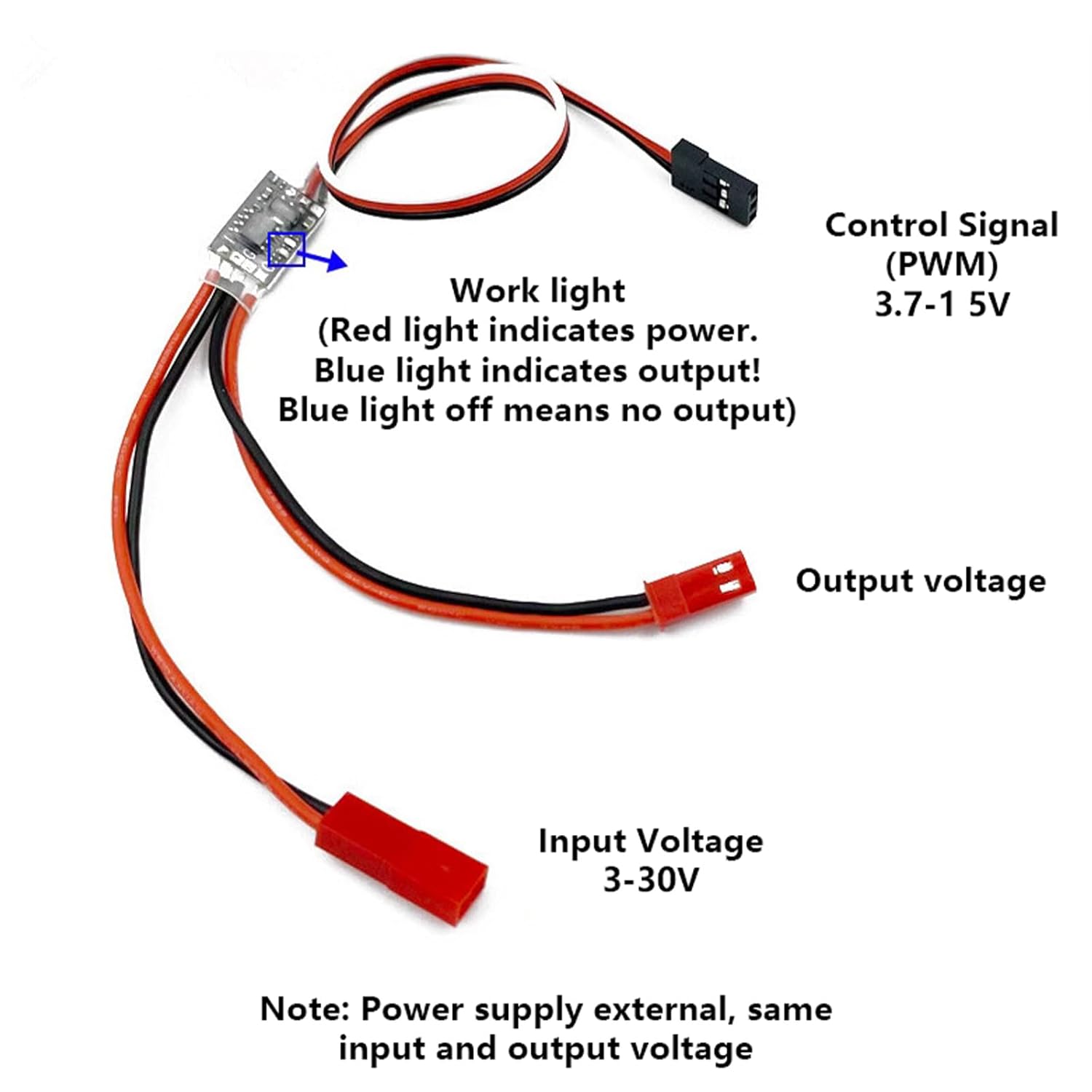 Control Signal
(PWM)
3.7-1 5V

Work light
(Red light indicates power.
Blue light indicates output!
Blue light off means no output)

Output voltage

Input Voltage
3-30V

Note: Power supply external, same input and output voltage