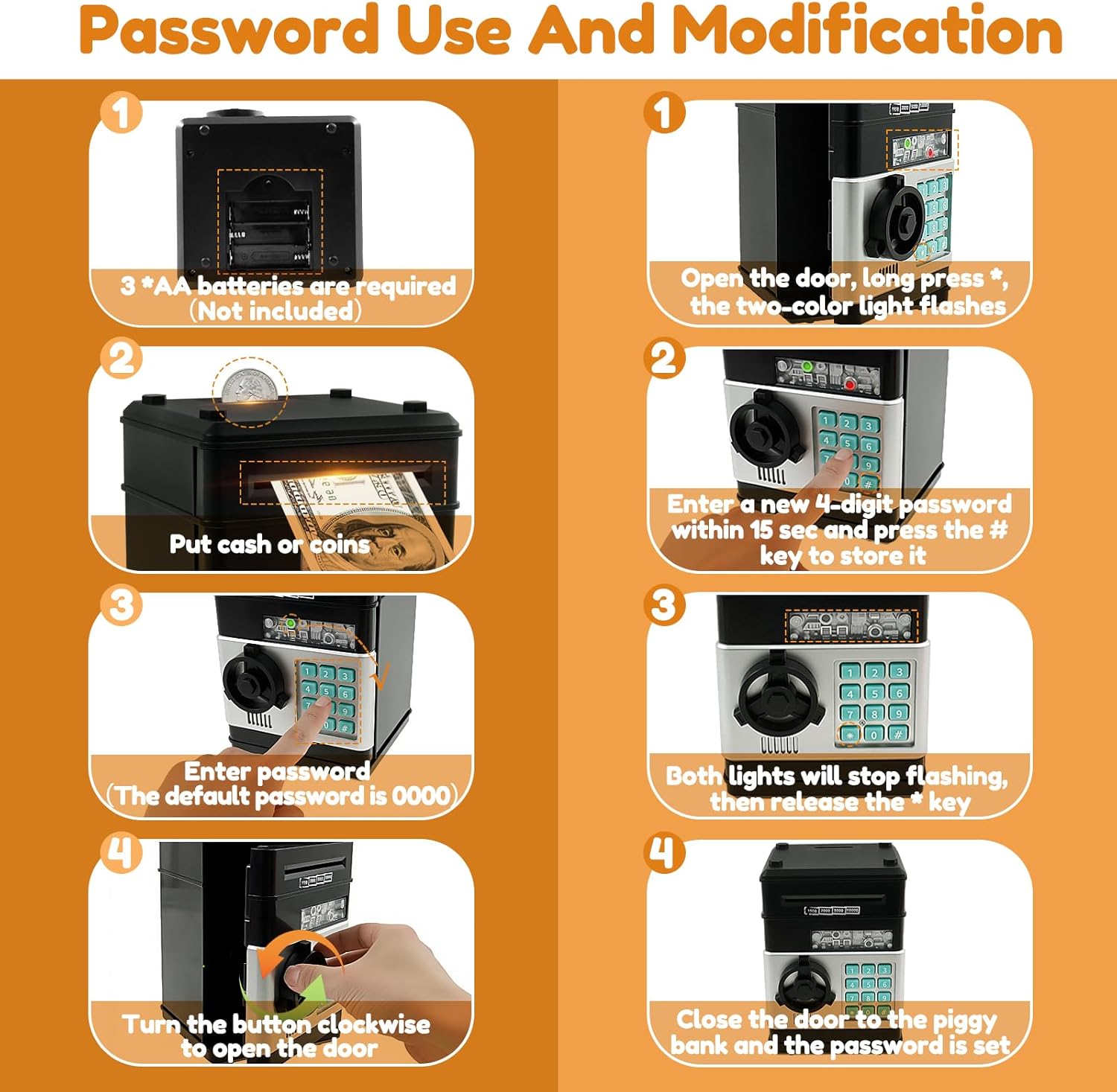 Password Use And Modification

1

3 *AA batteries are required
(Not included)

2

Put cash or coins

3

Enter password
(The default password is 0000)

4

Turn the button clockwise
to open the door

1

Open the door, long press *,
the two-color light flashes

2

Enter a new 4-digit password
within 15 sec and press the #
key to store it

3

Both lights will stop flashing,
then release the * key

4

Close the door to the piggy
bank and the password is set