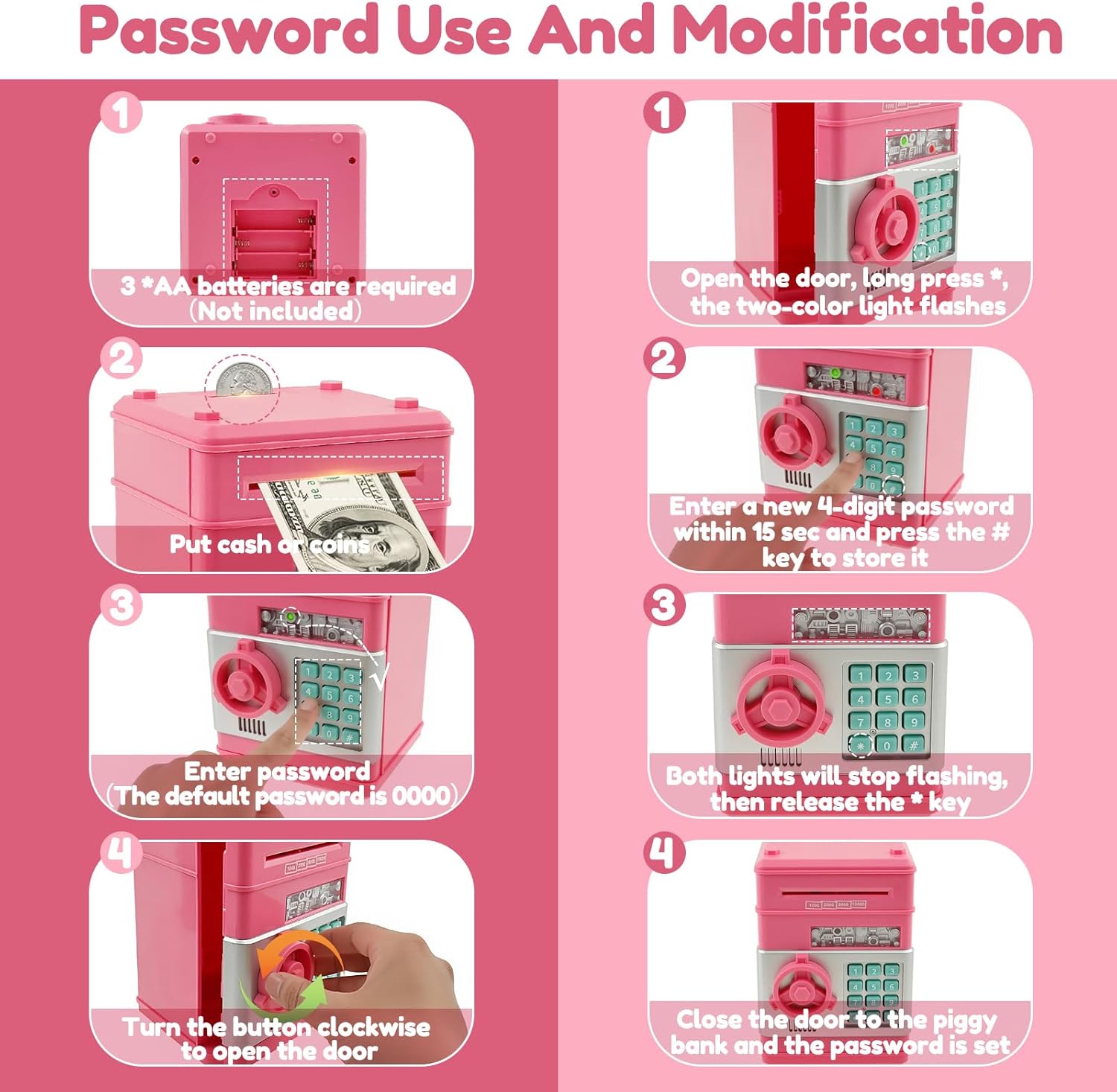 Password Use And Modification

1
3 *AA batteries are required (Not included)

2
Put cash or coins

3
Enter password (The default password is 0000)

4
Turn the button clockwise to open the door

1
Open the door, long press *, the two-color light flashes

2
Enter a new 4-digit password within 15 sec and press the # key to store it

3
Both lights will stop flashing, then release the * key

4
Close the door to the piggy bank and the password is set