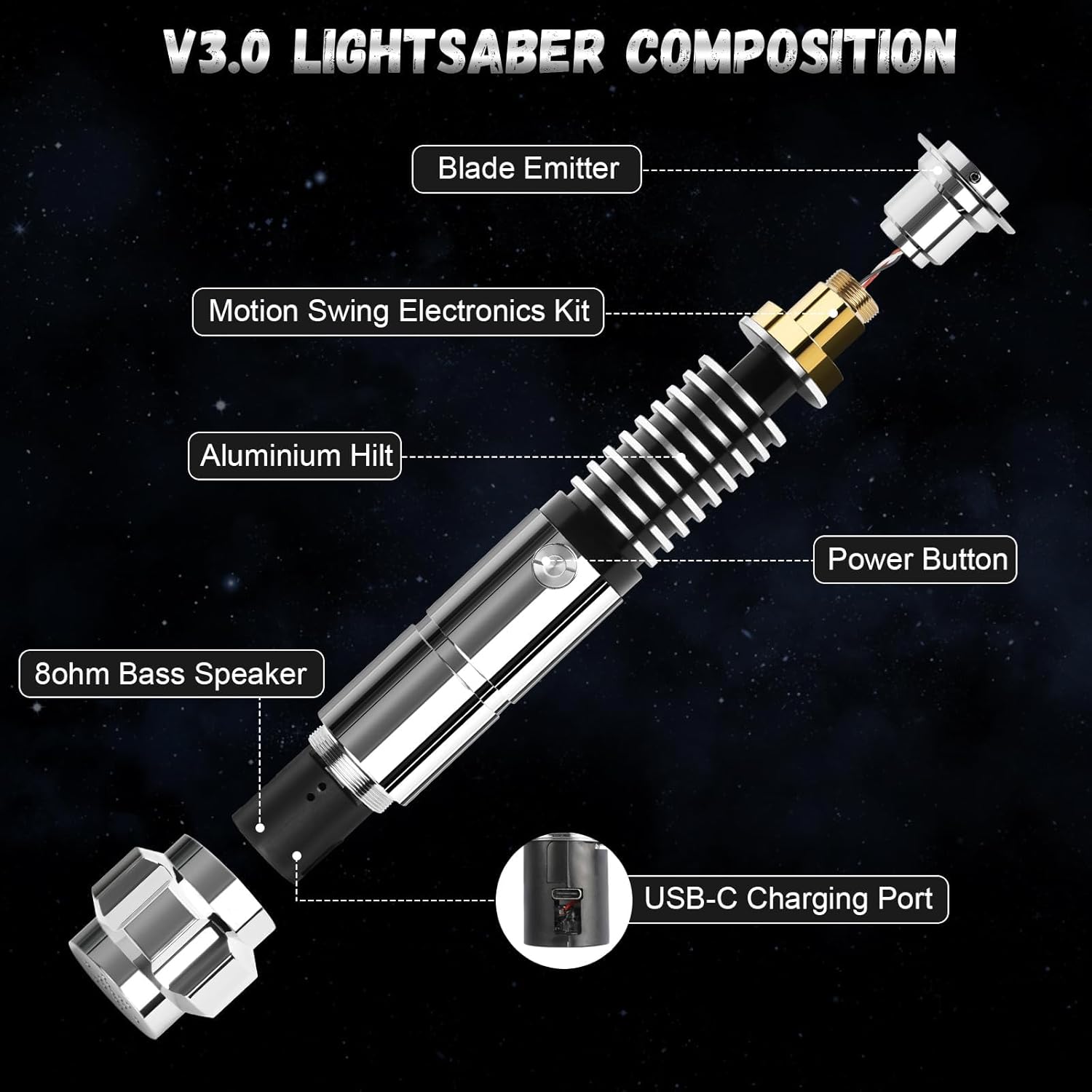 V3.0 LIGHTSABER COMPOSITION

Blade Emitter

Motion Swing Electronics Kit

Aluminium Hilt

Power Button

8ohm Bass Speaker

USB-C Charging Port