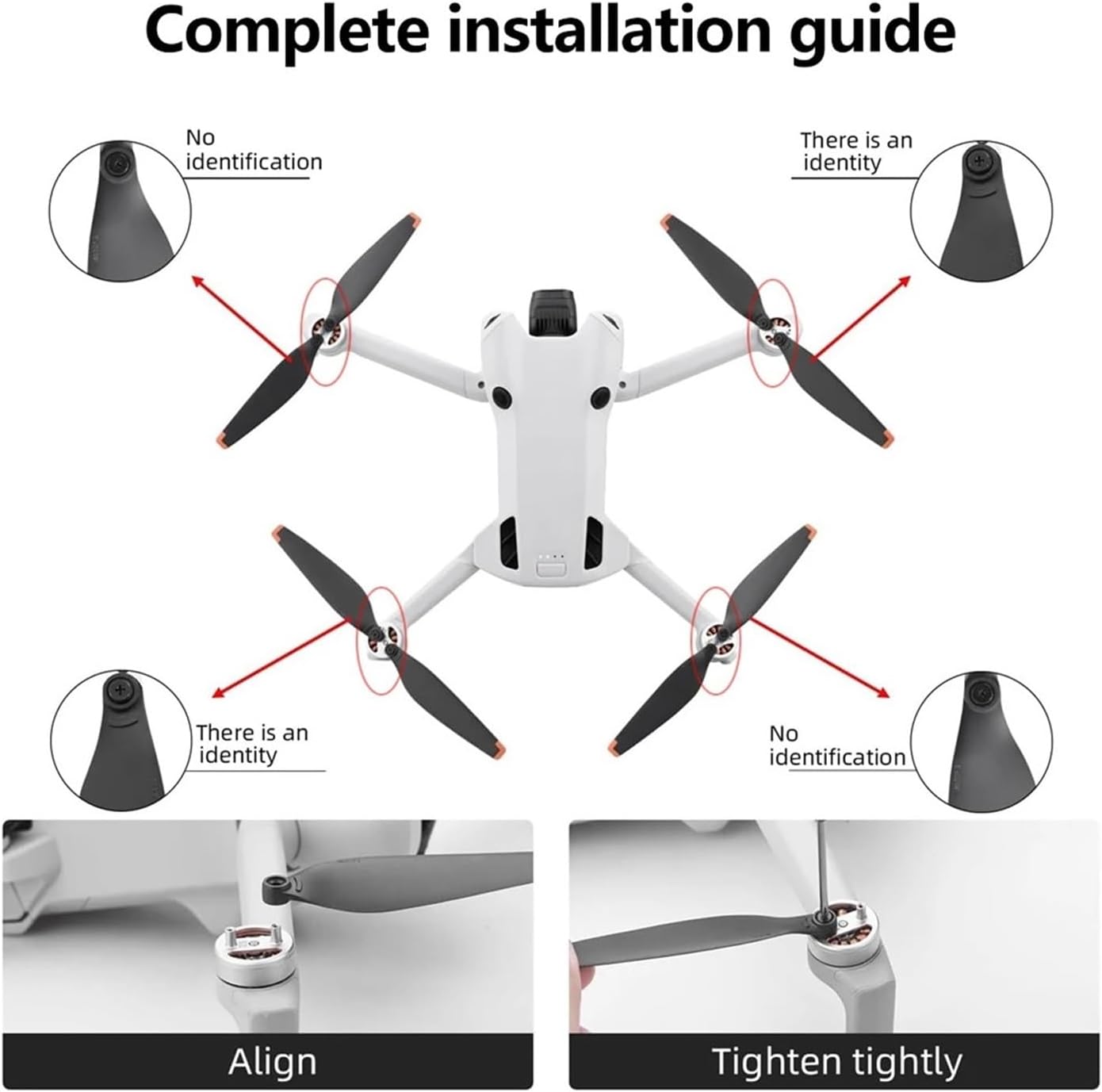 Complete installation guide

No identification

There is an identity

There is an identity

No identification

Align

Tighten tightly