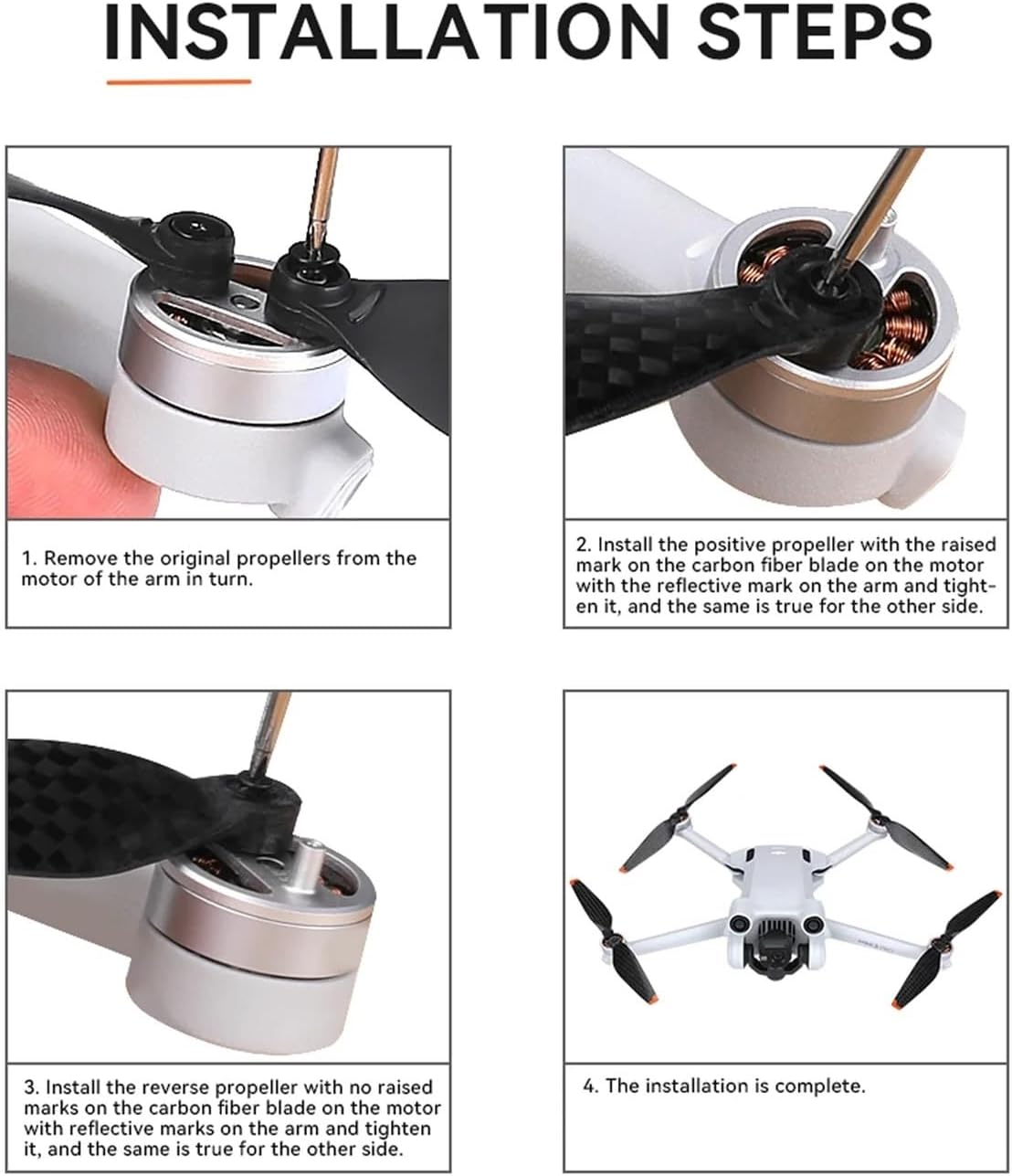 INSTALLATION STEPS

1. Remove the original propellers from the motor of the arm in turn.

2. Install the positive propeller with the raised mark on the carbon fiber blade on the motor with the reflective mark on the arm and tighten it, and the same is true for the other side.

3. Install the reverse propeller with no raised marks on the carbon fiber blade on the motor with reflective marks on the arm and tighten it, and the same is true for the other side.

4. The installation is complete.