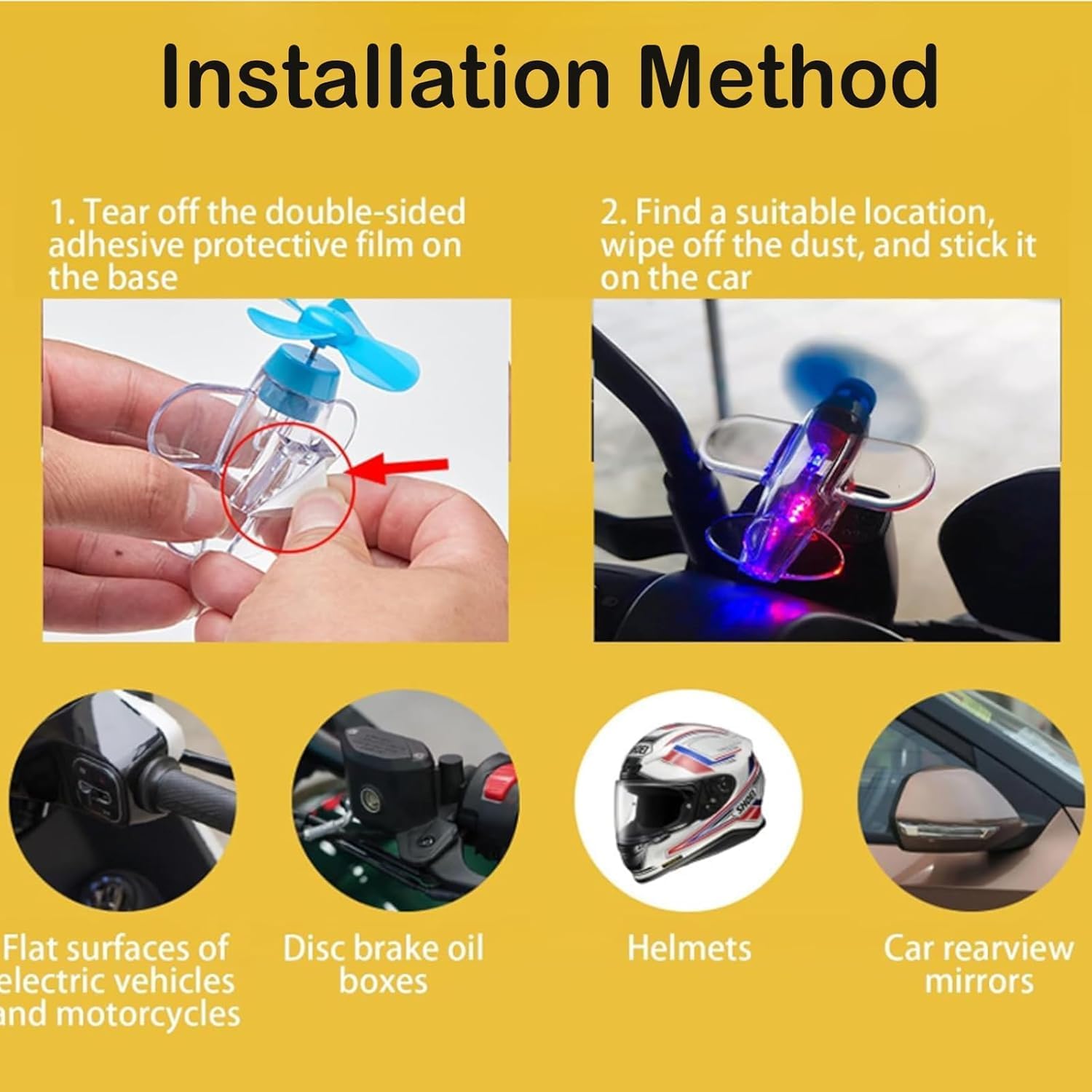 Installation Method

1. Tear off the double-sided adhesive protective film on the base

2. Find a suitable location, wipe off the dust, and stick it on the car

Flat surfaces of electric vehicles and motorcycles

Disc brake oil boxes

Helmets

Car rearview mirrors