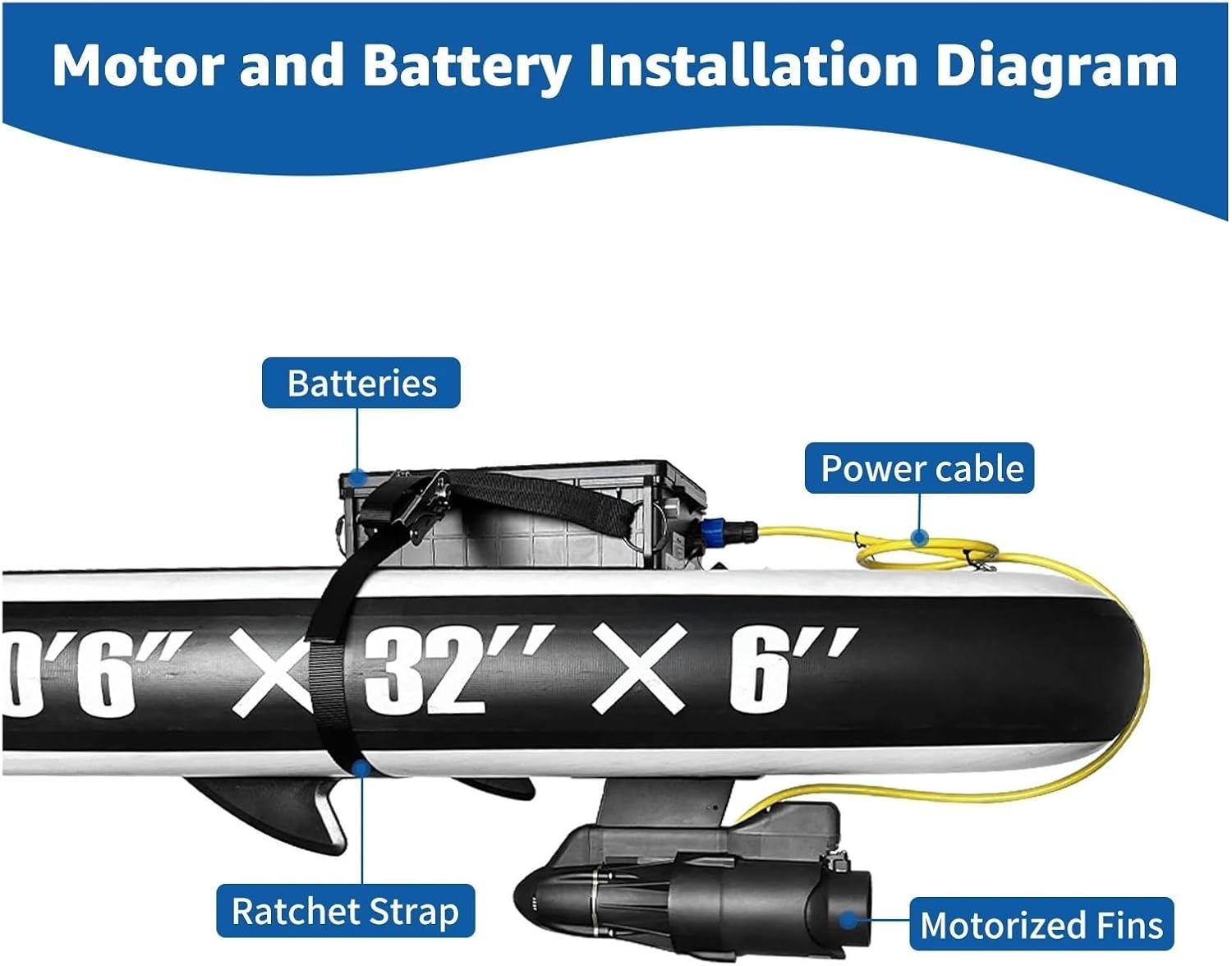 Motor and Battery Installation Diagram

Batteries

Power cable

0'6" × 32" × 6"

Ratchet Strap

Motorized Fins