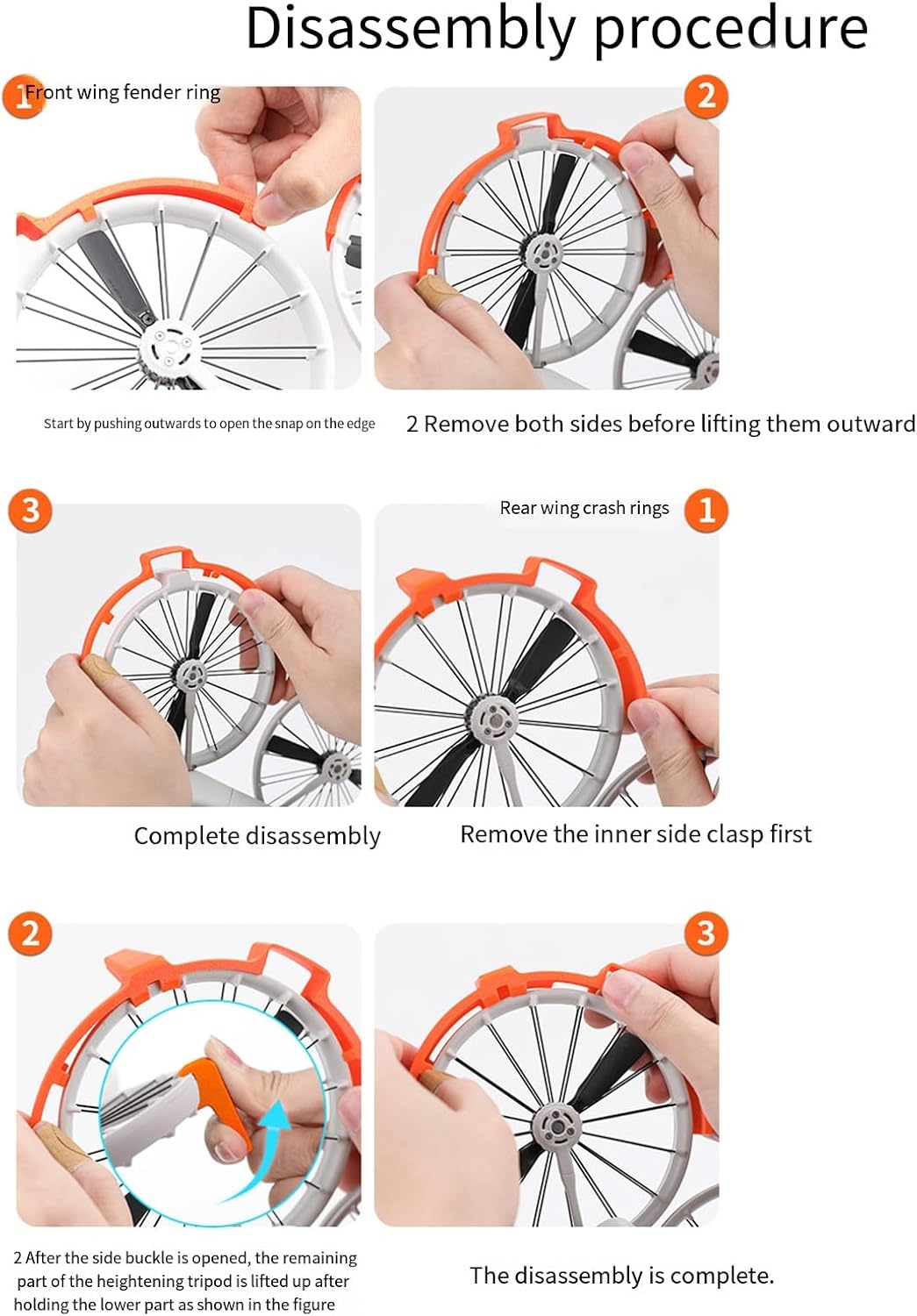 Disassembly procedure

1 Front wing fender ring

2

Start by pushing outwards to open the snap on the edge

2 Remove both sides before lifting them outward

3

Rear wing crash rings 1

Complete disassembly

Remove the inner side clasp first

2

3

2 After the side buckle is opened, the remaining part of the heightening tripod is lifted up after holding the lower part as shown in the figure

The disassembly is complete.