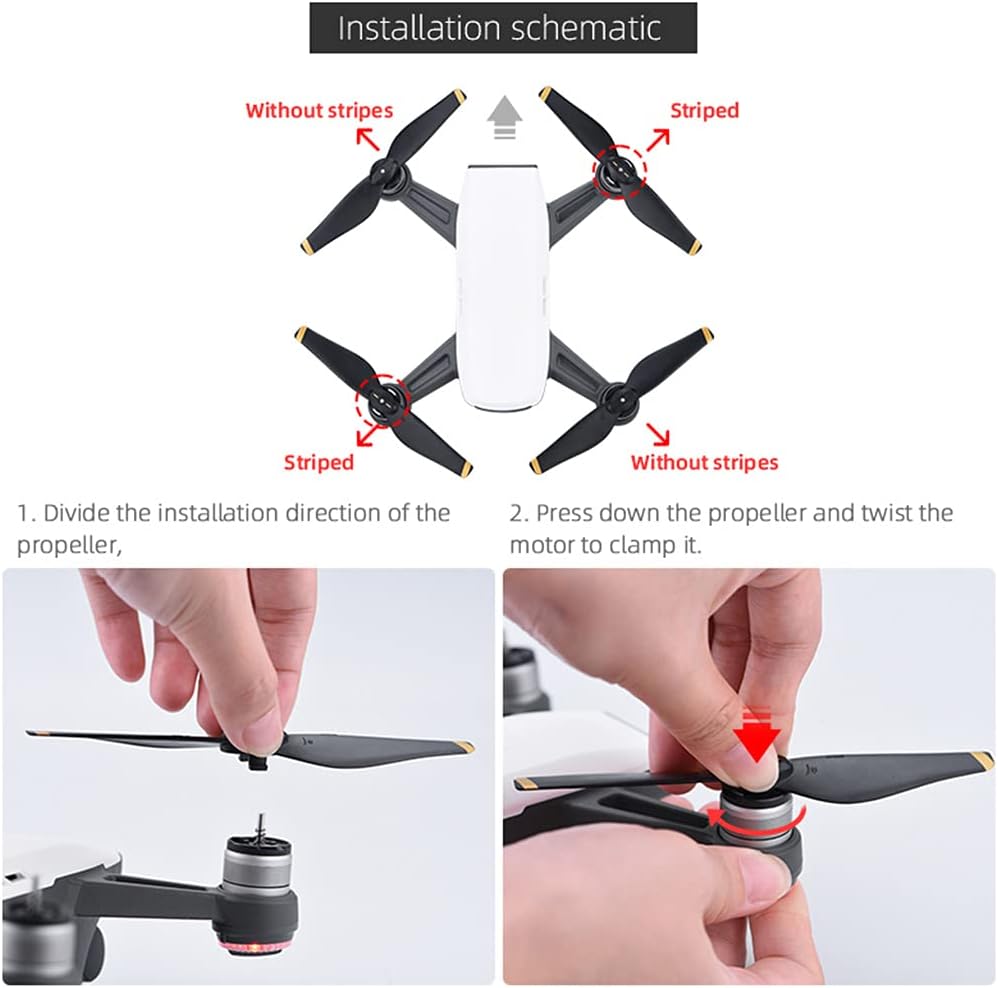 Installation schematic

Without stripes

Striped

Striped

Without stripes

1. Divide the installation direction of the propeller,

2. Press down the propeller and twist the motor to clamp it.