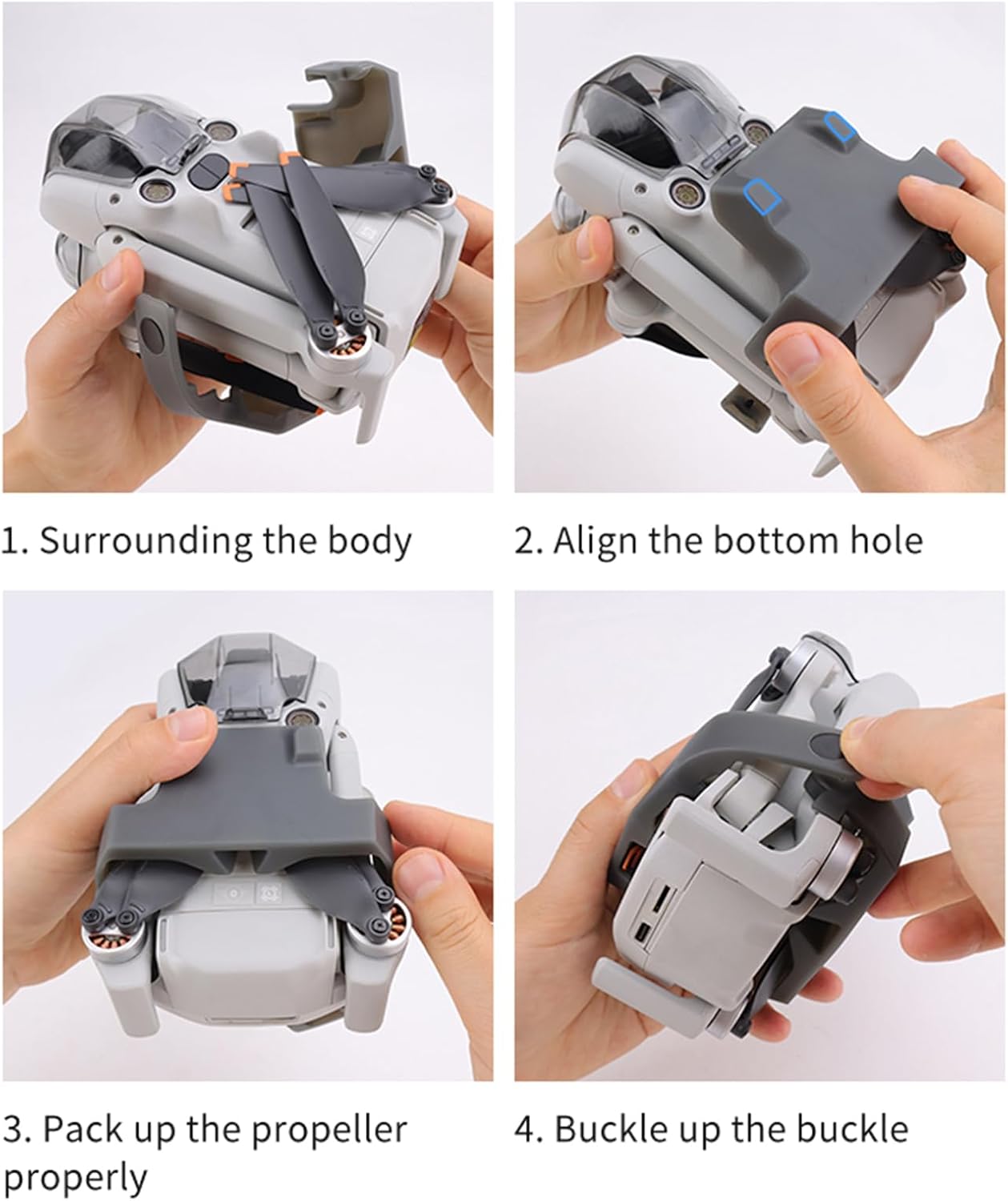 1. Surrounding the body

2. Align the bottom hole

3. Pack up the propeller properly

4. Buckle up the buckle