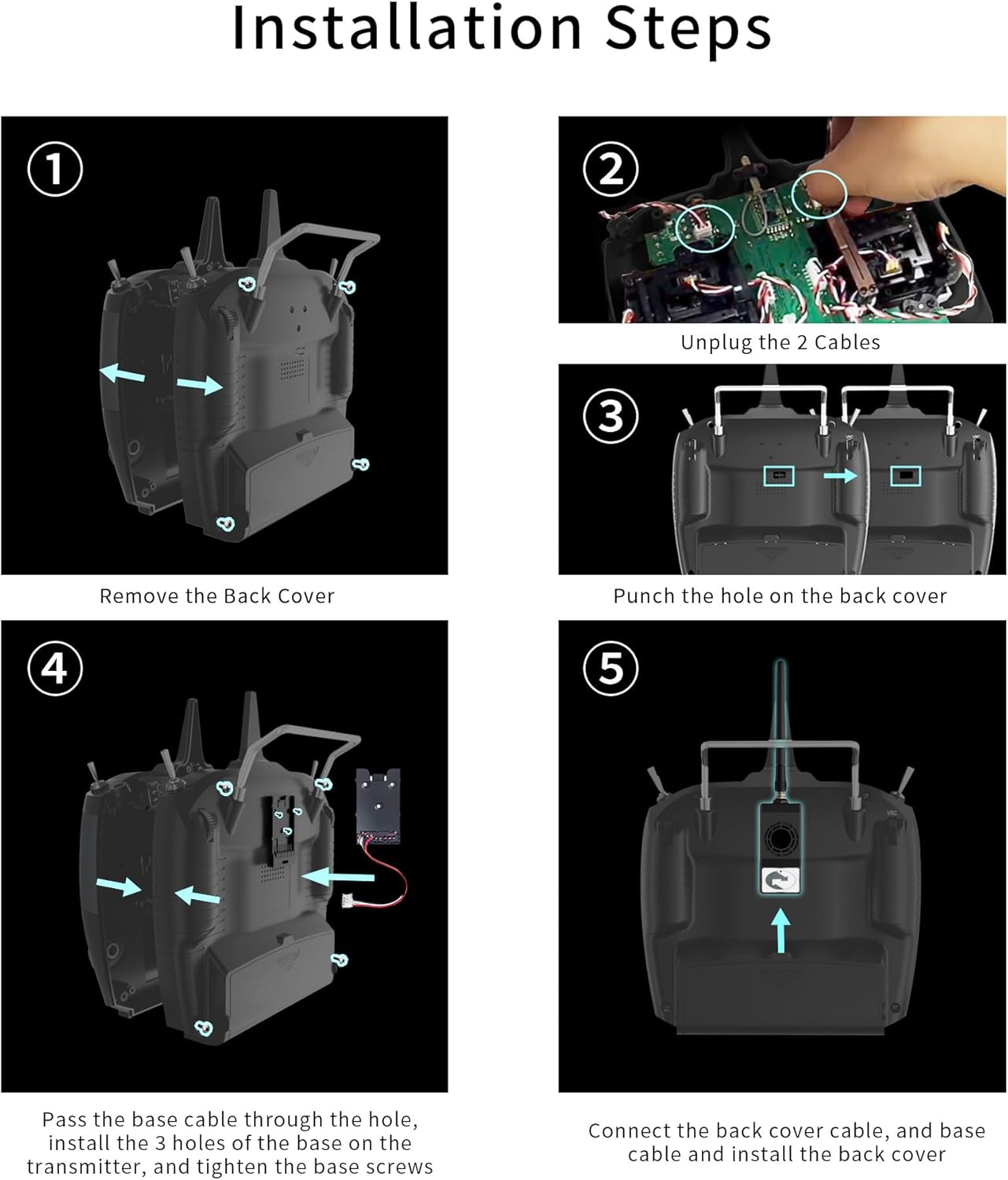 Installation Steps

①

Remove the Back Cover

②

Unplug the 2 Cables

③

Punch the hole on the back cover

④

Pass the base cable through the hole, install the 3 holes of the base on the transmitter, and tighten the base screws

⑤

Connect the back cover cable, and base cable and install the back cover