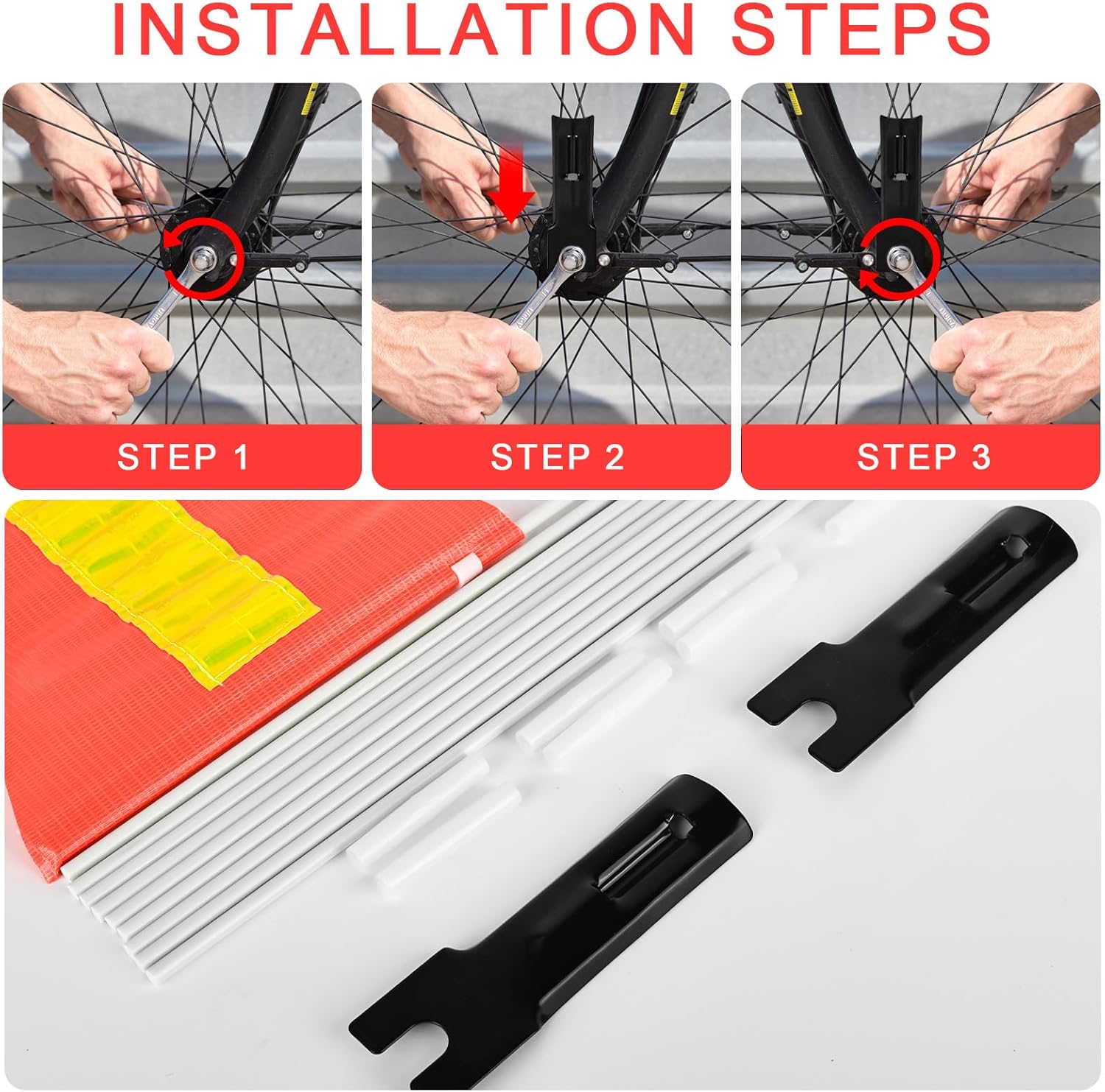 INSTALLATION STEPS

STEP 1

STEP 2

STEP 3