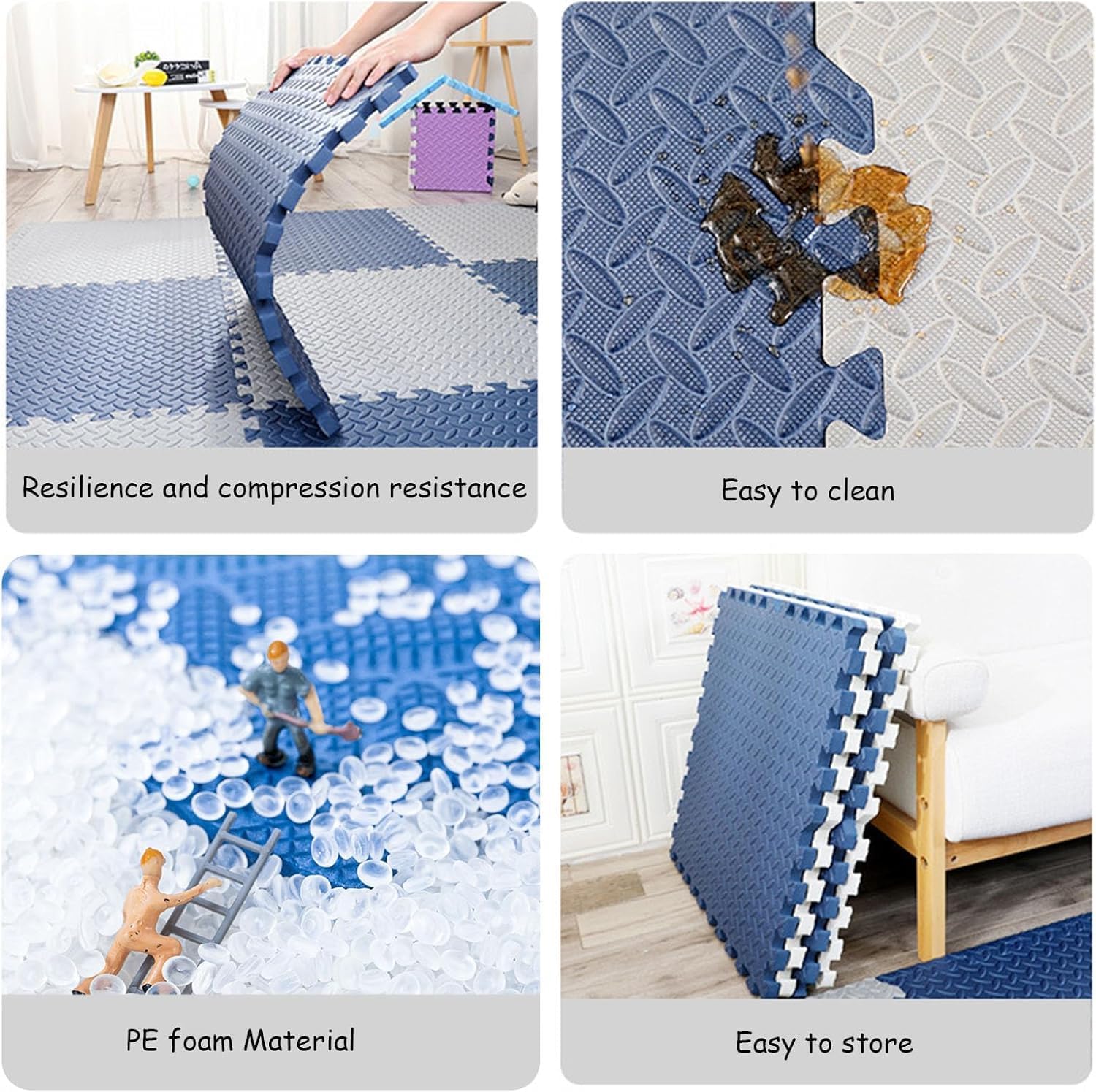 Resilience and compression resistance

Easy to clean

PE foam Material

Easy to store