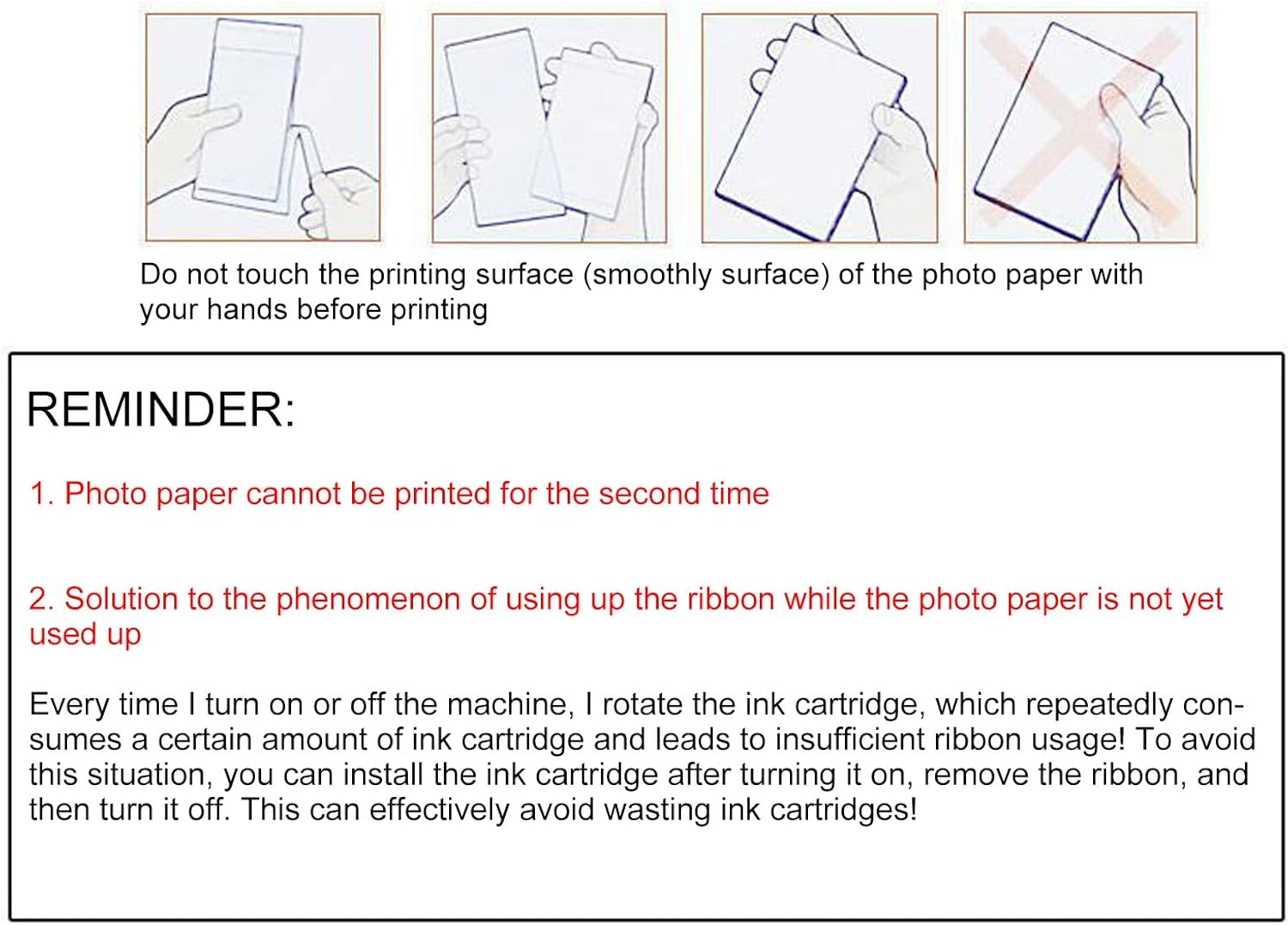 Do not touch the printing surface (smoothly surface) of the photo paper with your hands before printing

REMINDER:

1. Photo paper cannot be printed for the second time

2. Solution to the phenomenon of using up the ribbon while the photo paper is not yet used up

Every time I turn on or off the machine, I rotate the ink cartridge, which repeatedly consumes a certain amount of ink cartridge and leads to insufficient ribbon usage! To avoid this situation, you can install the ink cartridge after turning it on, remove the ribbon, and then turn it off. This can effectively avoid wasting ink cartridges!