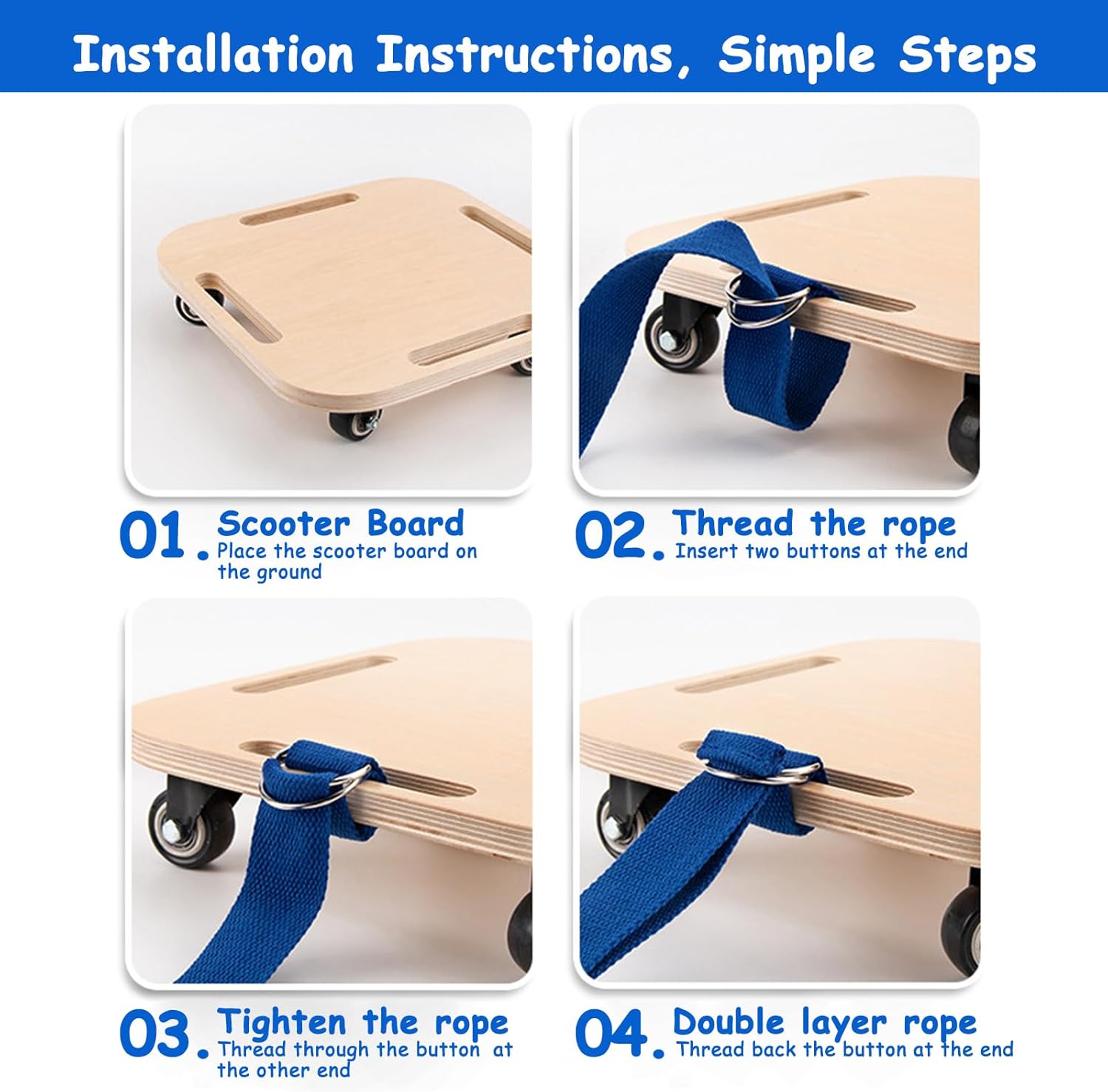 Installation Instructions, Simple Steps

01. Scooter Board
Place the scooter board on the ground

02. Thread the rope
Insert two buttons at the end

03. Tighten the rope
Thread through the button at the other end

04. Double layer rope
Thread back the button at the end