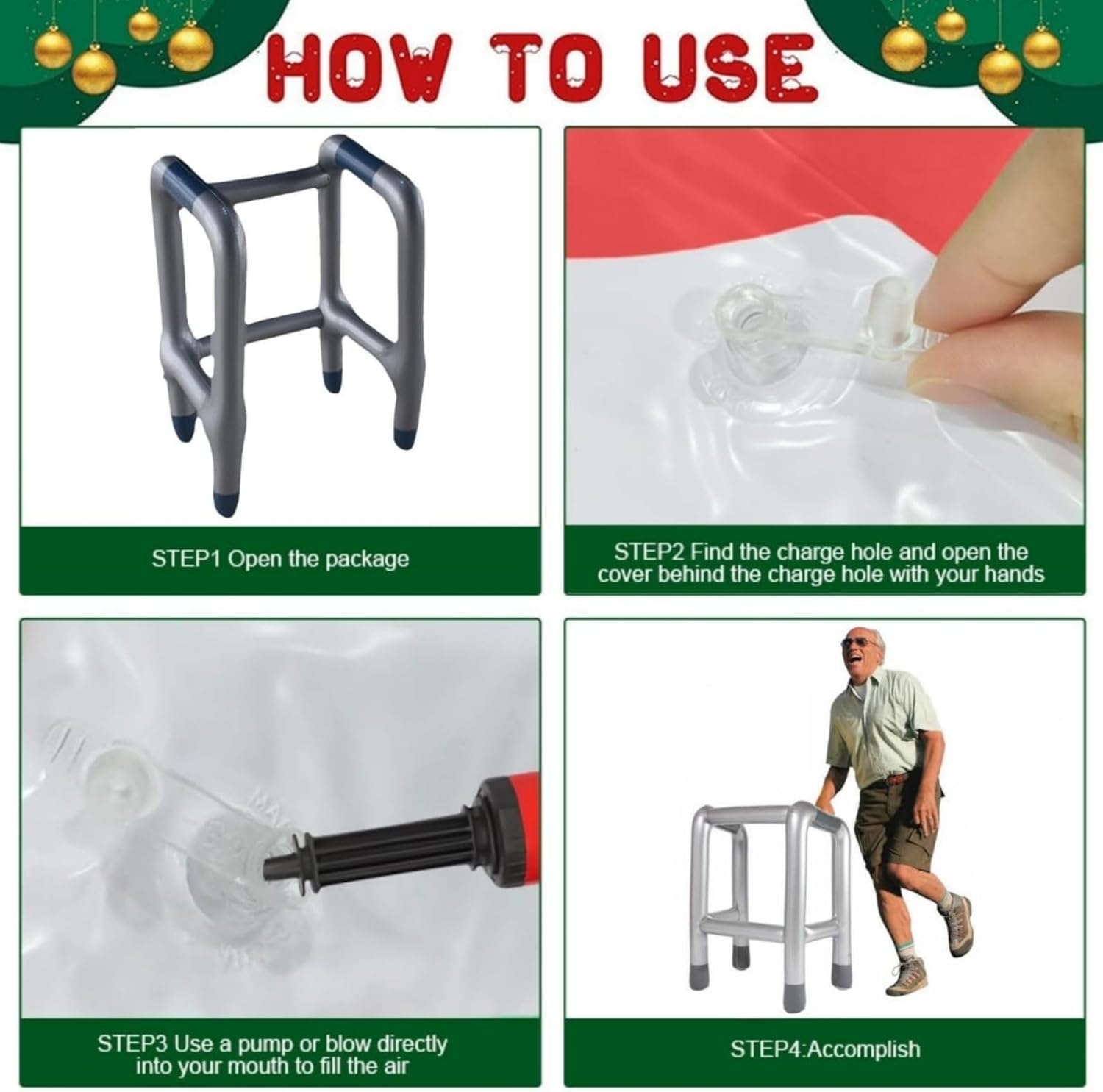 HOW TO USE

STEP1 Open the package

STEP2 Find the charge hole and open the cover behind the charge hole with your hands

STEP3 Use a pump or blow directly into your mouth to fill the air

STEP4:Accomplish