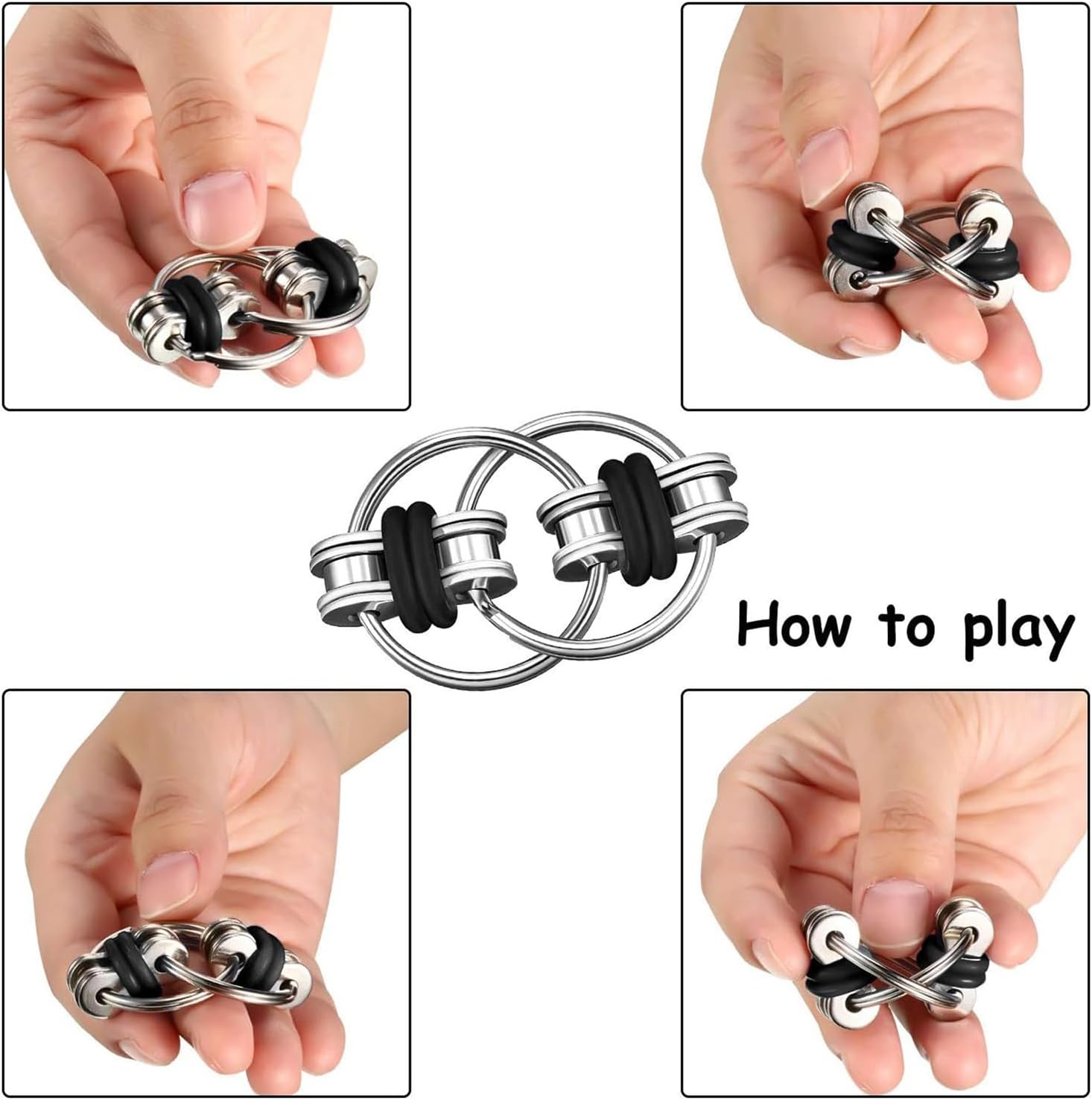 How to play