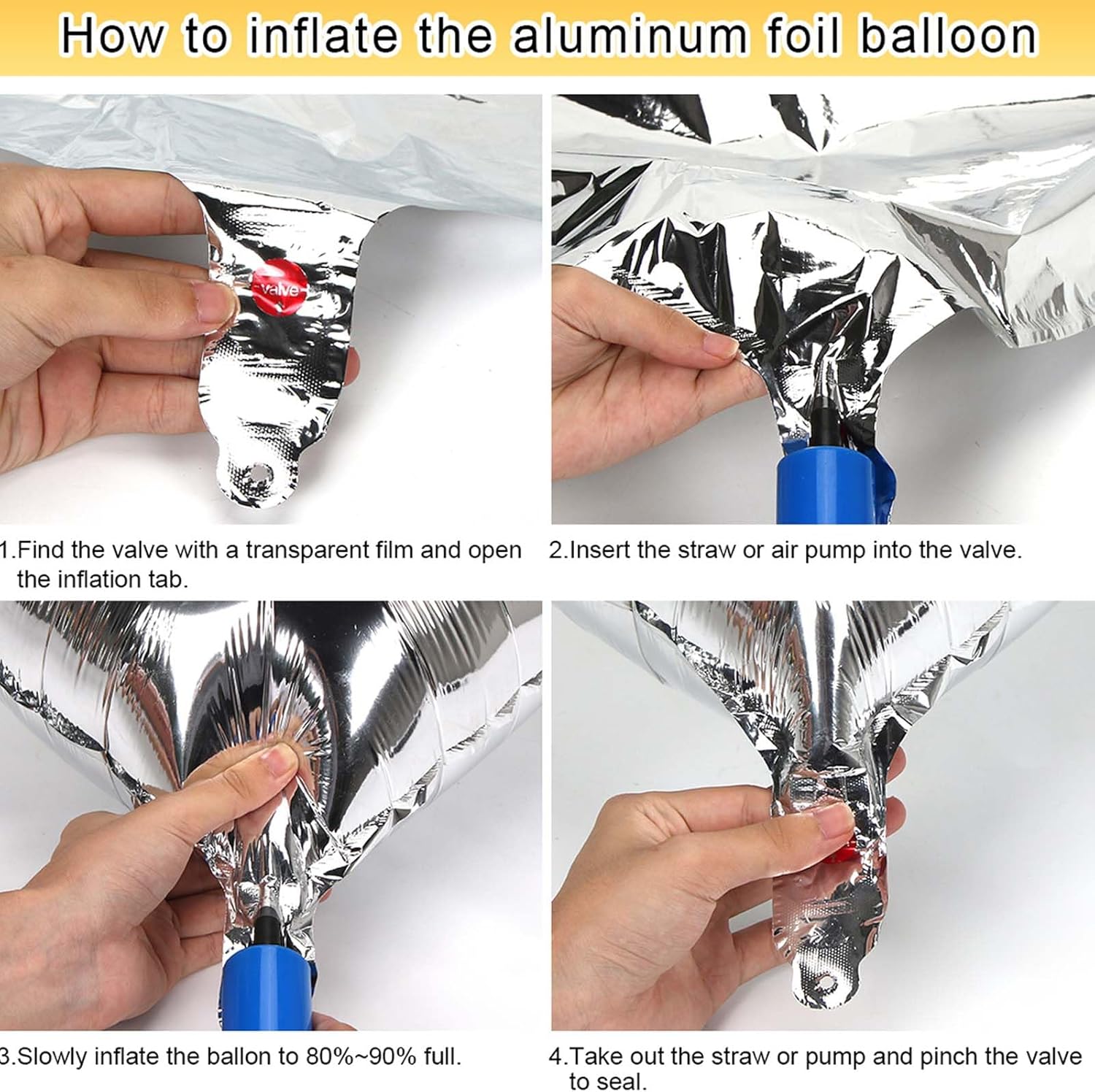 How to inflate the aluminum foil balloon

valve

1.Find the valve with a transparent film and open the inflation tab.

2.Insert the straw or air pump into the valve.

3.Slowly inflate the ballon to 80%~90% full.

4.Take out the straw or pump and pinch the valve to seal.