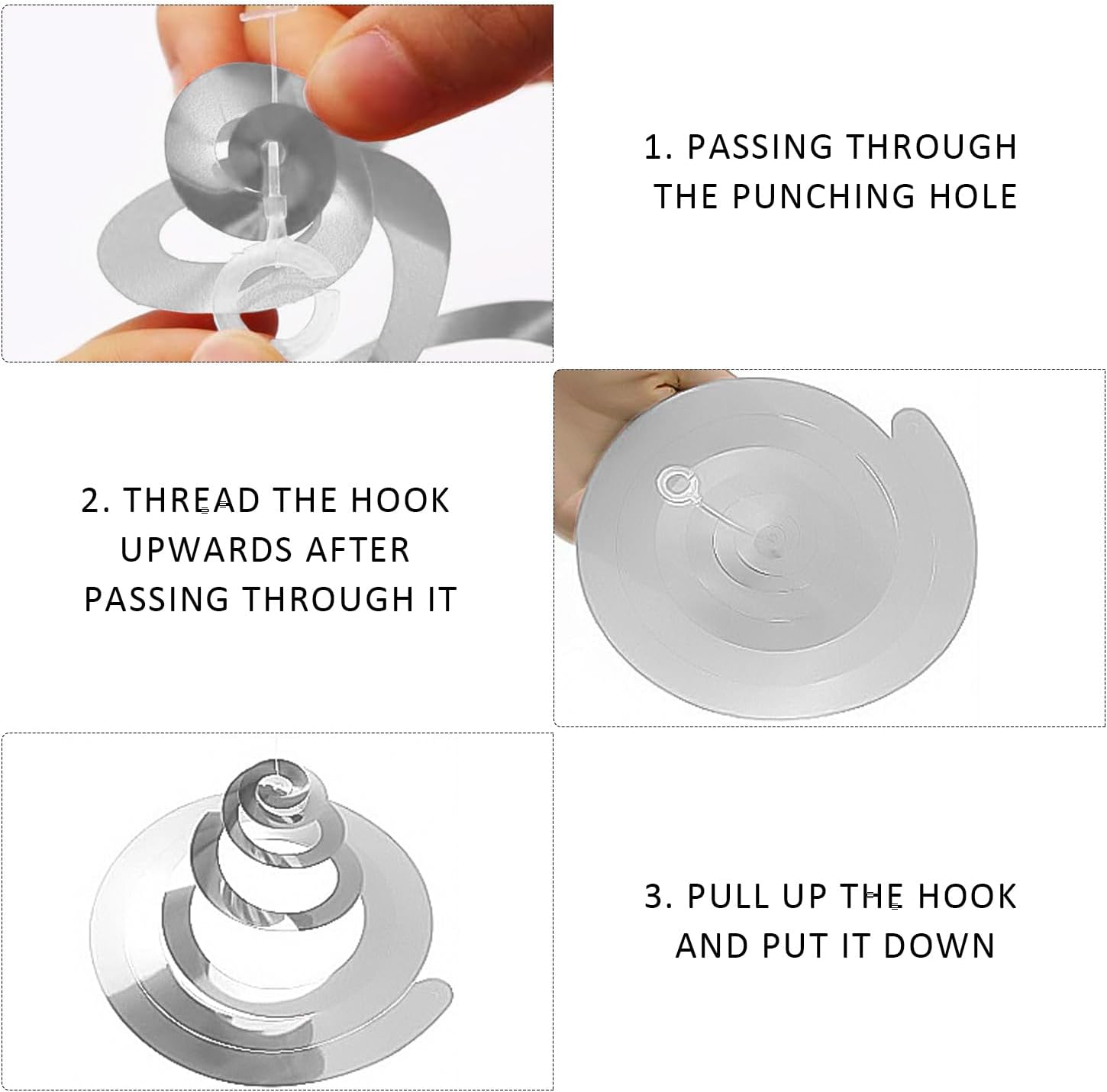 1. PASSING THROUGH THE PUNCHING HOLE

2. THREAD THE HOOK UPWARDS AFTER PASSING THROUGH IT

3. PULL UP THE HOOK AND PUT IT DOWN