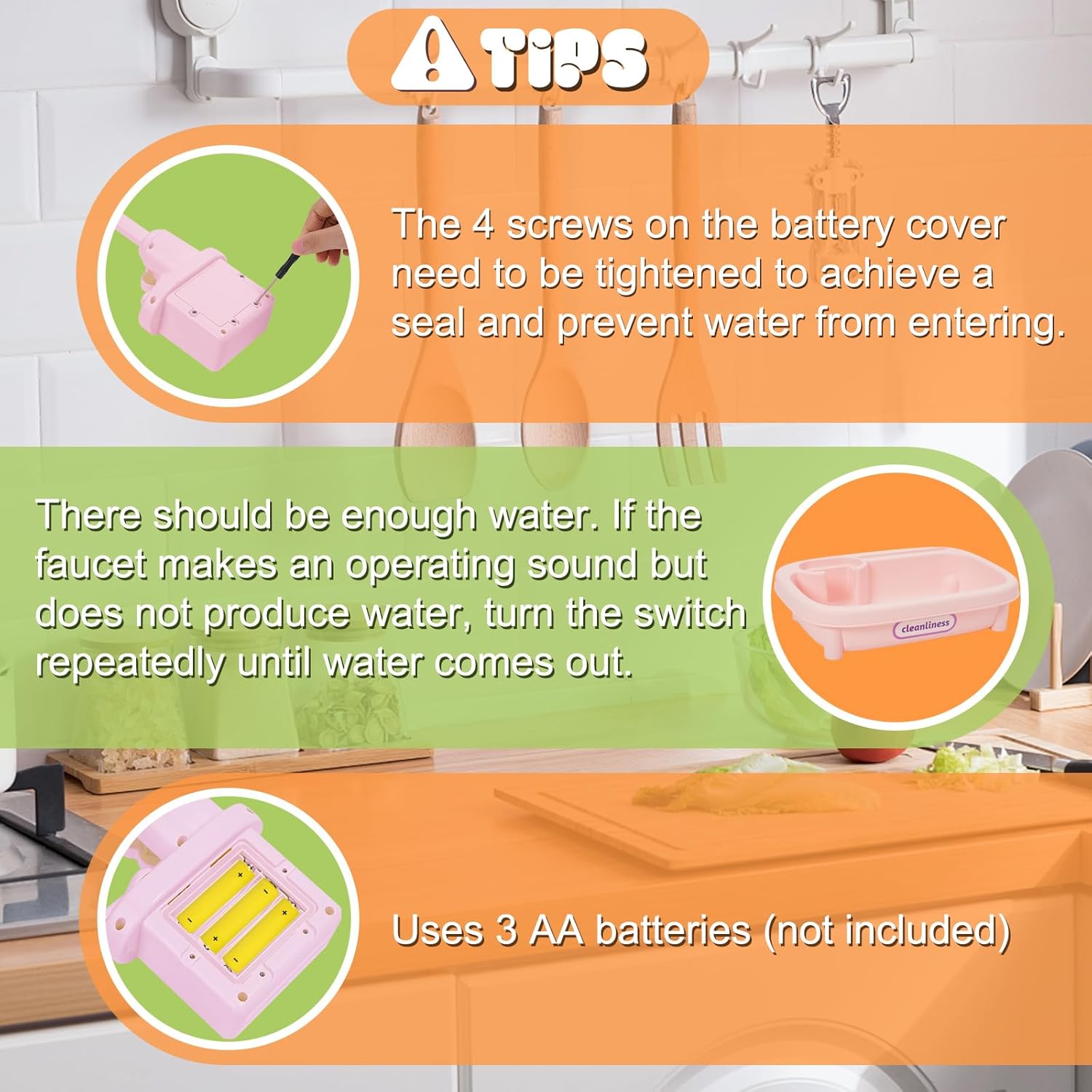 TIPS

The 4 screws on the battery cover need to be tightened to achieve a seal and prevent water from entering.

There should be enough water. If the faucet makes an operating sound but does not produce water, turn the switch repeatedly until water comes out.

cleanliness

Uses 3 AA batteries (not included)