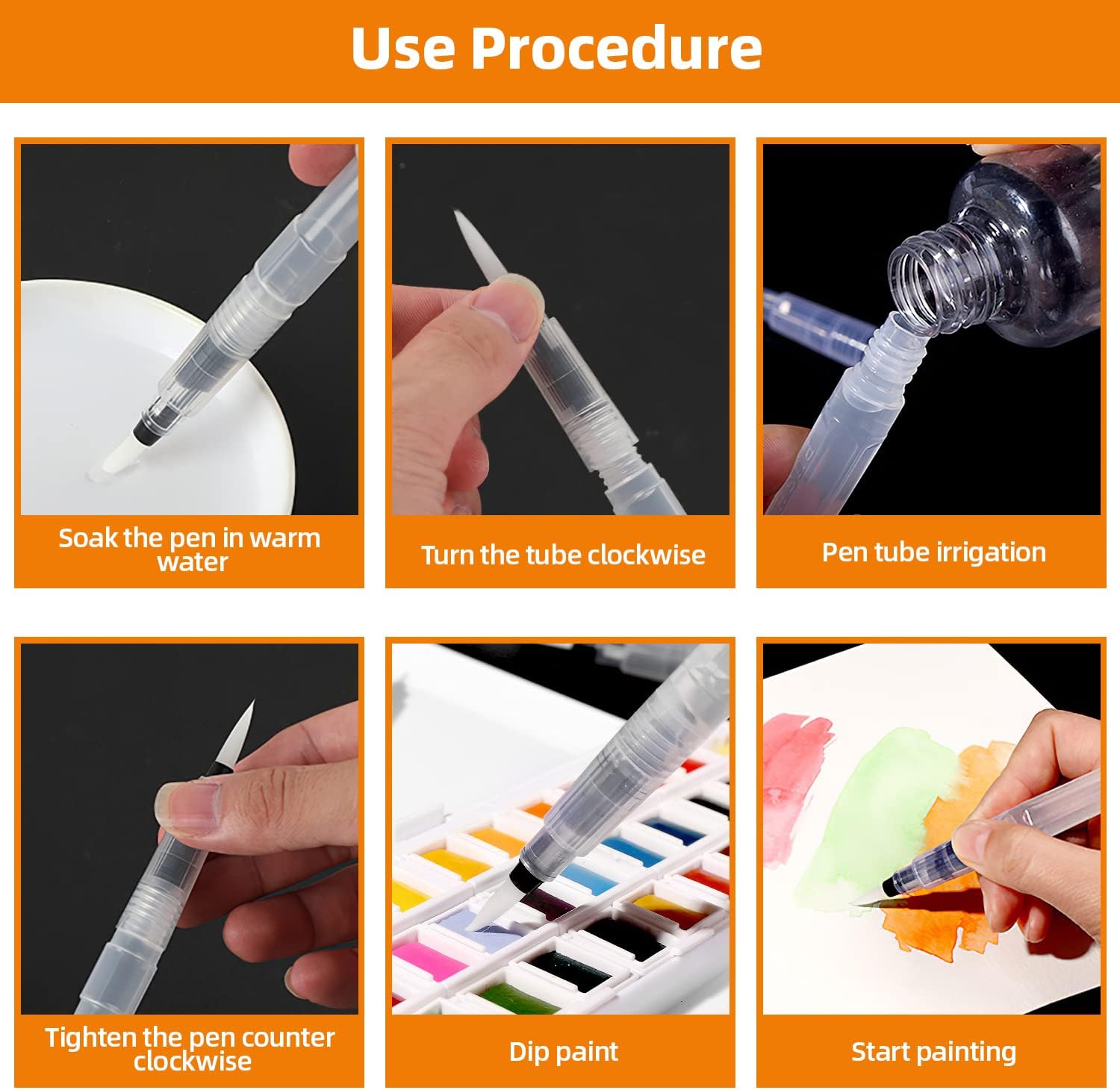 Use Procedure

Soak the pen in warm water

Turn the tube clockwise

Pen tube irrigation

Tighten the pen counter clockwise

Dip paint

Start painting