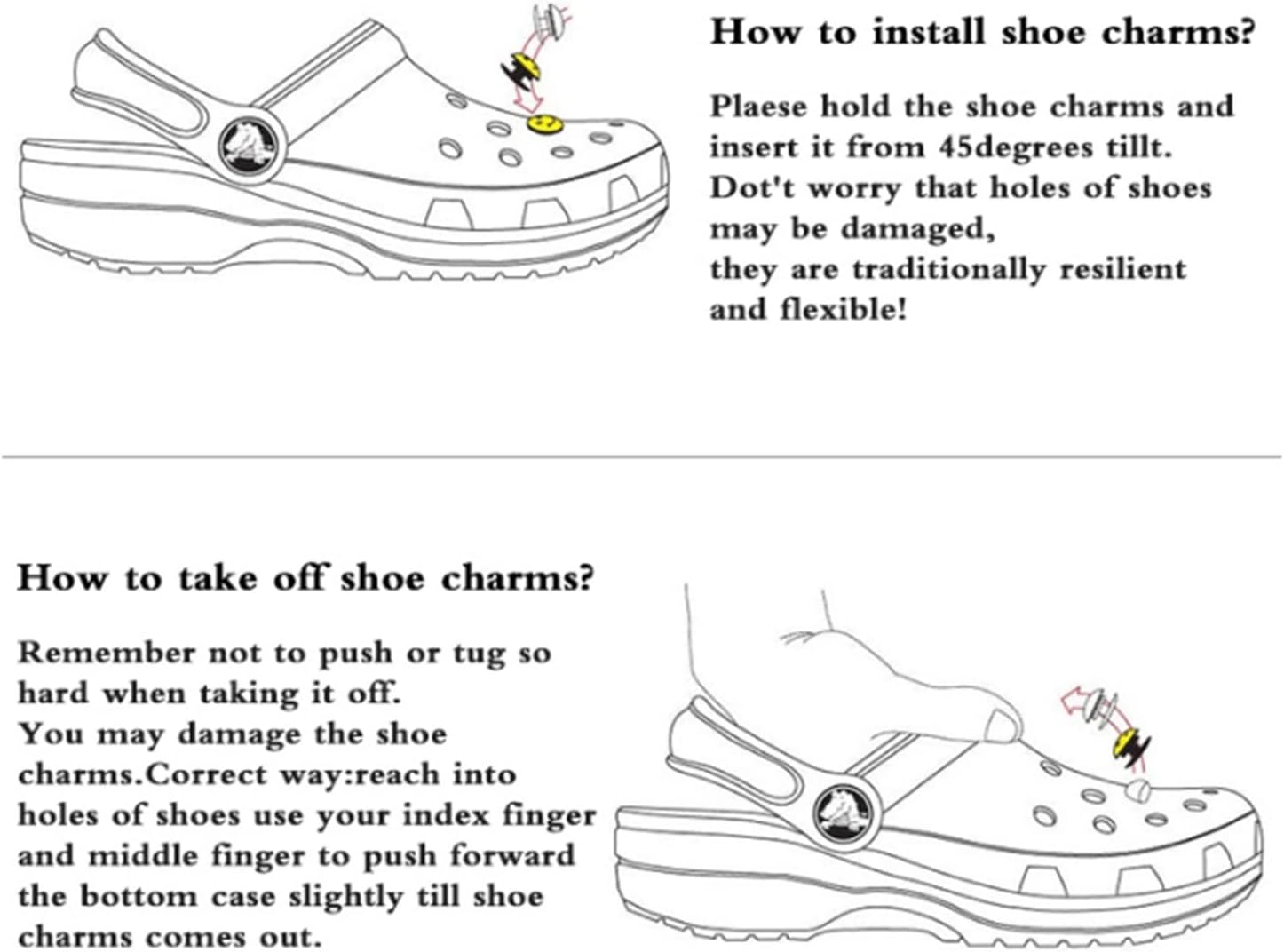 How to install shoe charms?

Plaese hold the shoe charms and insert it from 45degrees tillt. Dot't worry that holes of shoes may be damaged, they are traditionally resilient and flexible!

How to take off shoe charms?

Remember not to push or tug so hard when taking it off. You may damage the shoe charms.Correct way:reach into holes of shoes use your index finger and middle finger to push forward the bottom case slightly till shoe charms comes out.