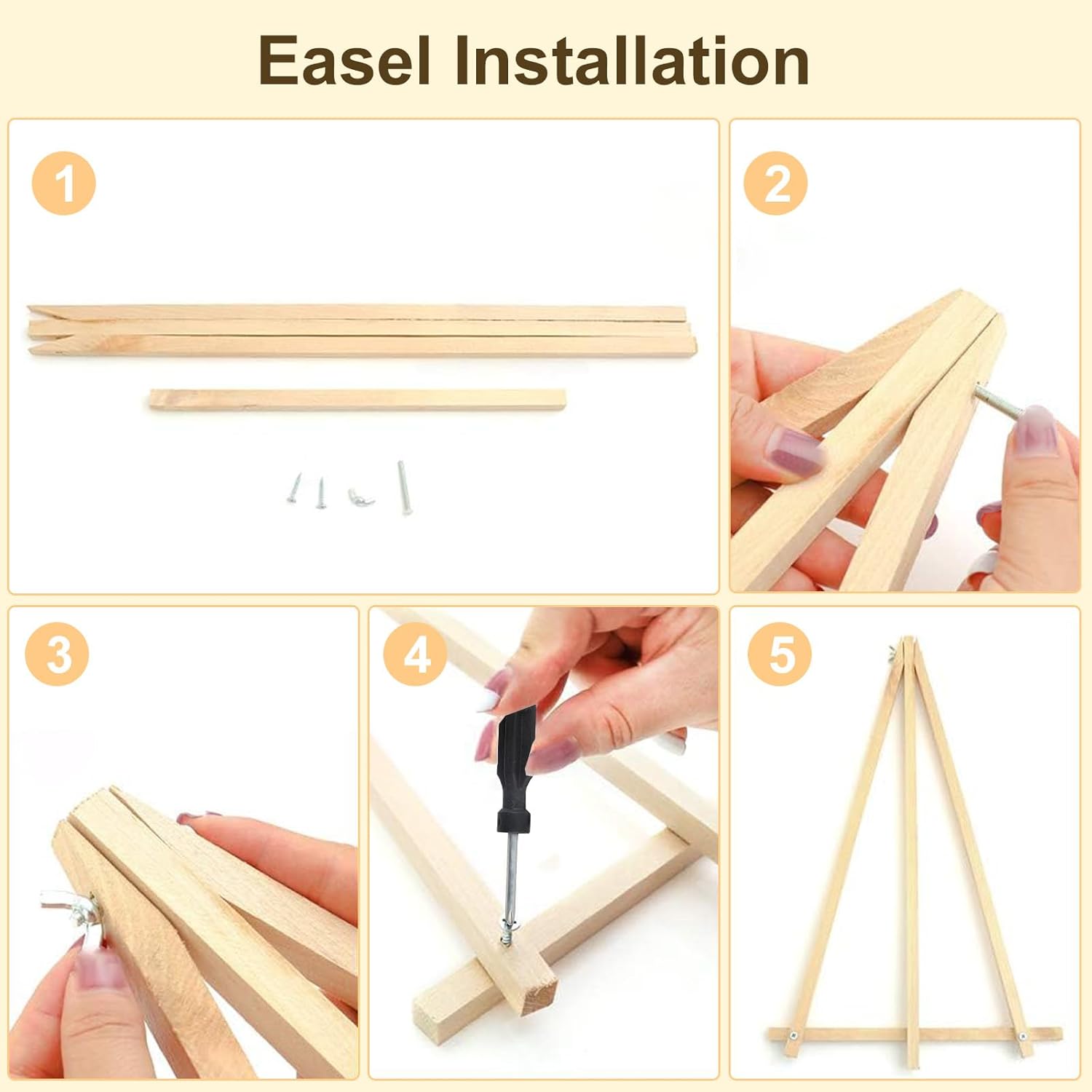 Easel Installation

1

2

3

4

5