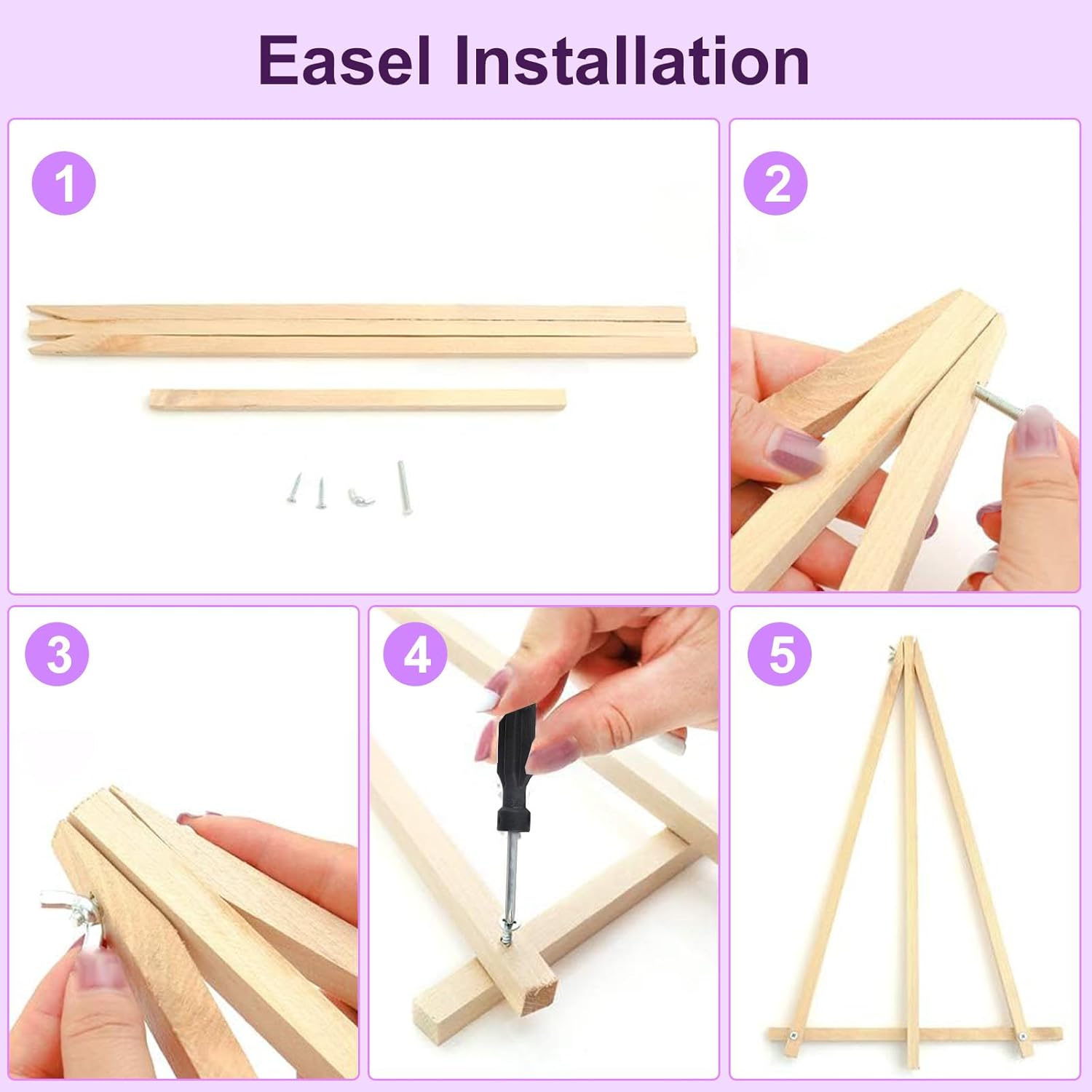 Easel Installation

1

2

3

4

5