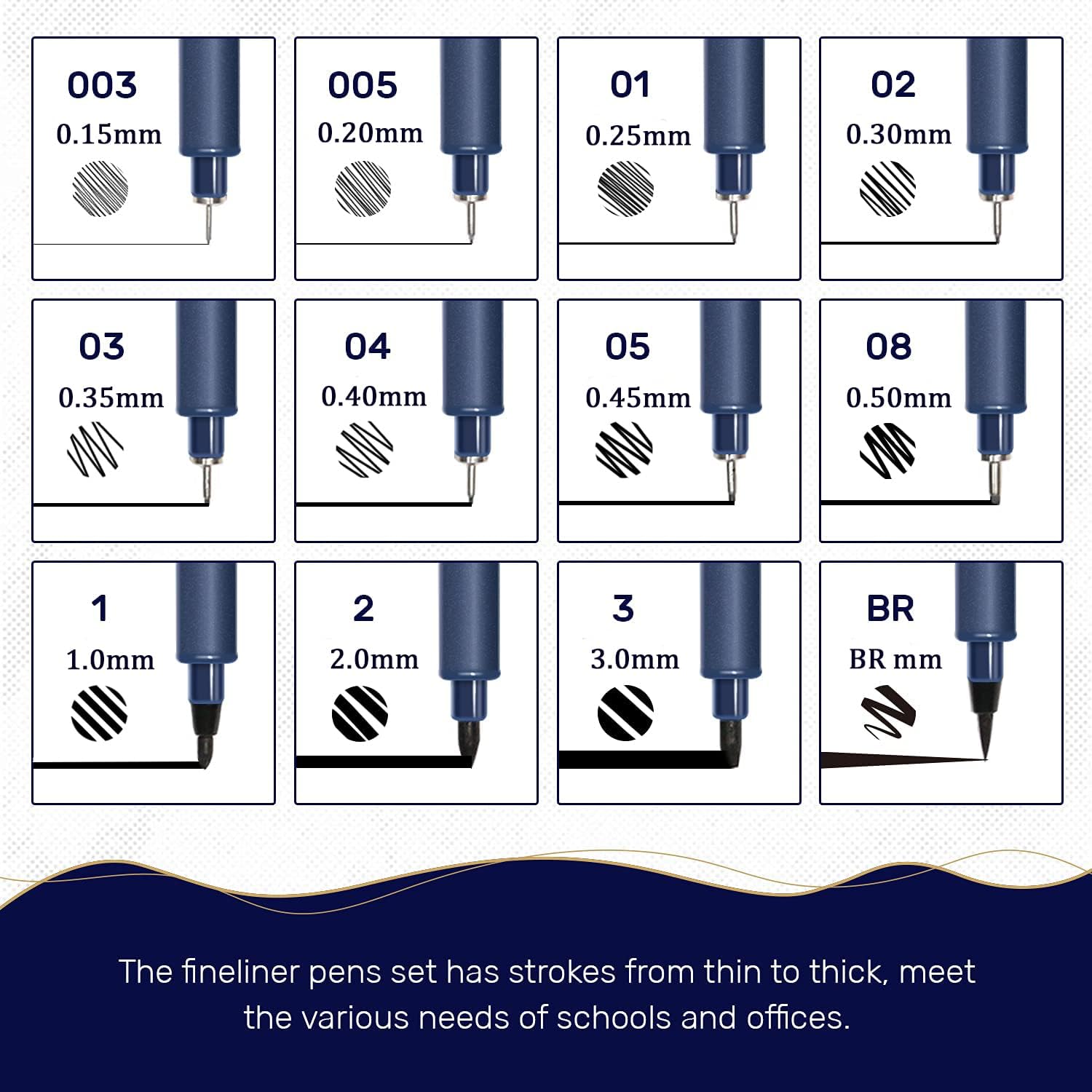 003
0.15mm

005
0.20mm

01
0.25mm

02
0.30mm

03
0.35mm

04
0.40mm

05
0.45mm

08
0.50mm

1
1.0mm

2
2.0mm

3
3.0mm

BR
BR mm

The fineliner pens set has strokes from thin to thick, meet the various needs of schools and offices.