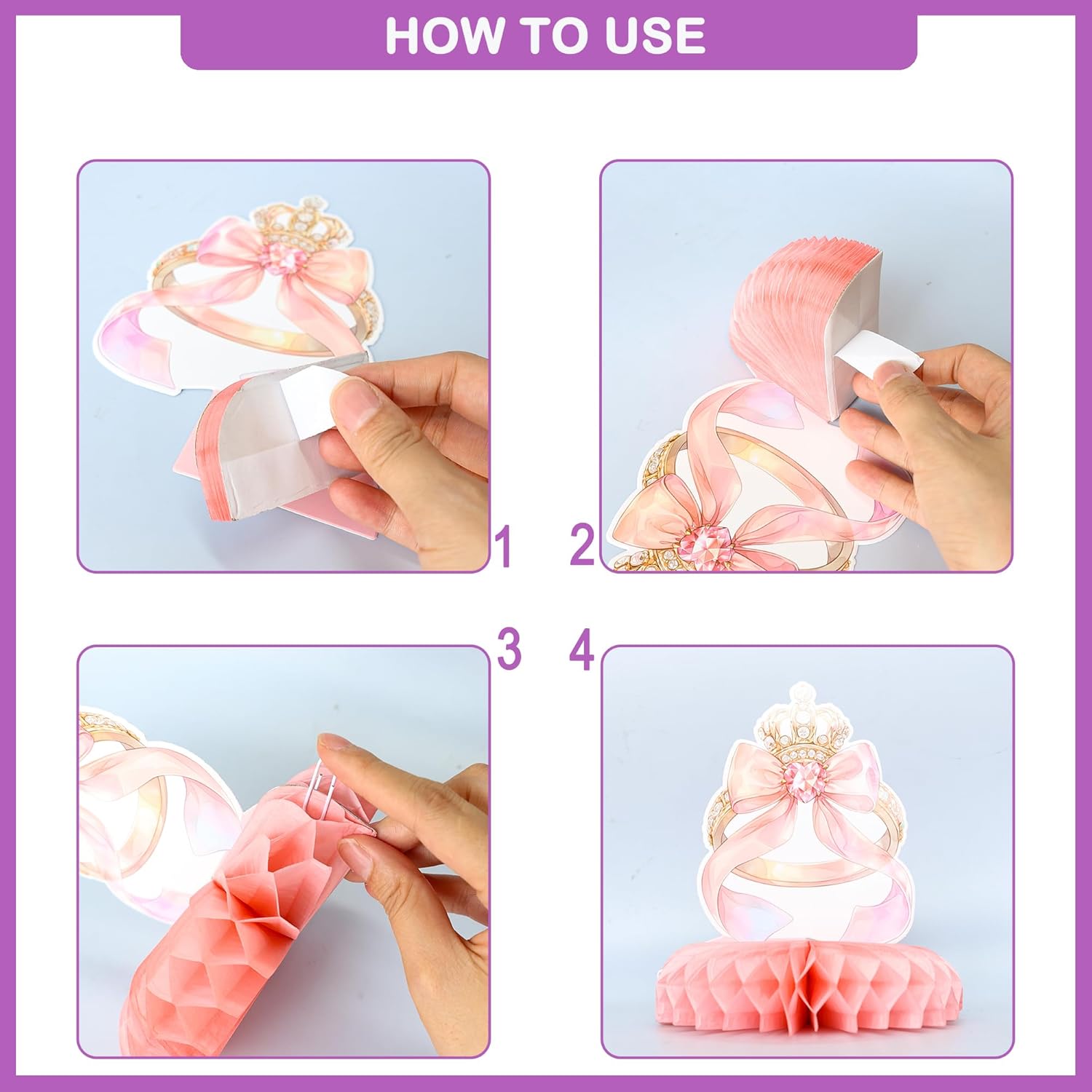 HOW TO USE

1

2

3

4