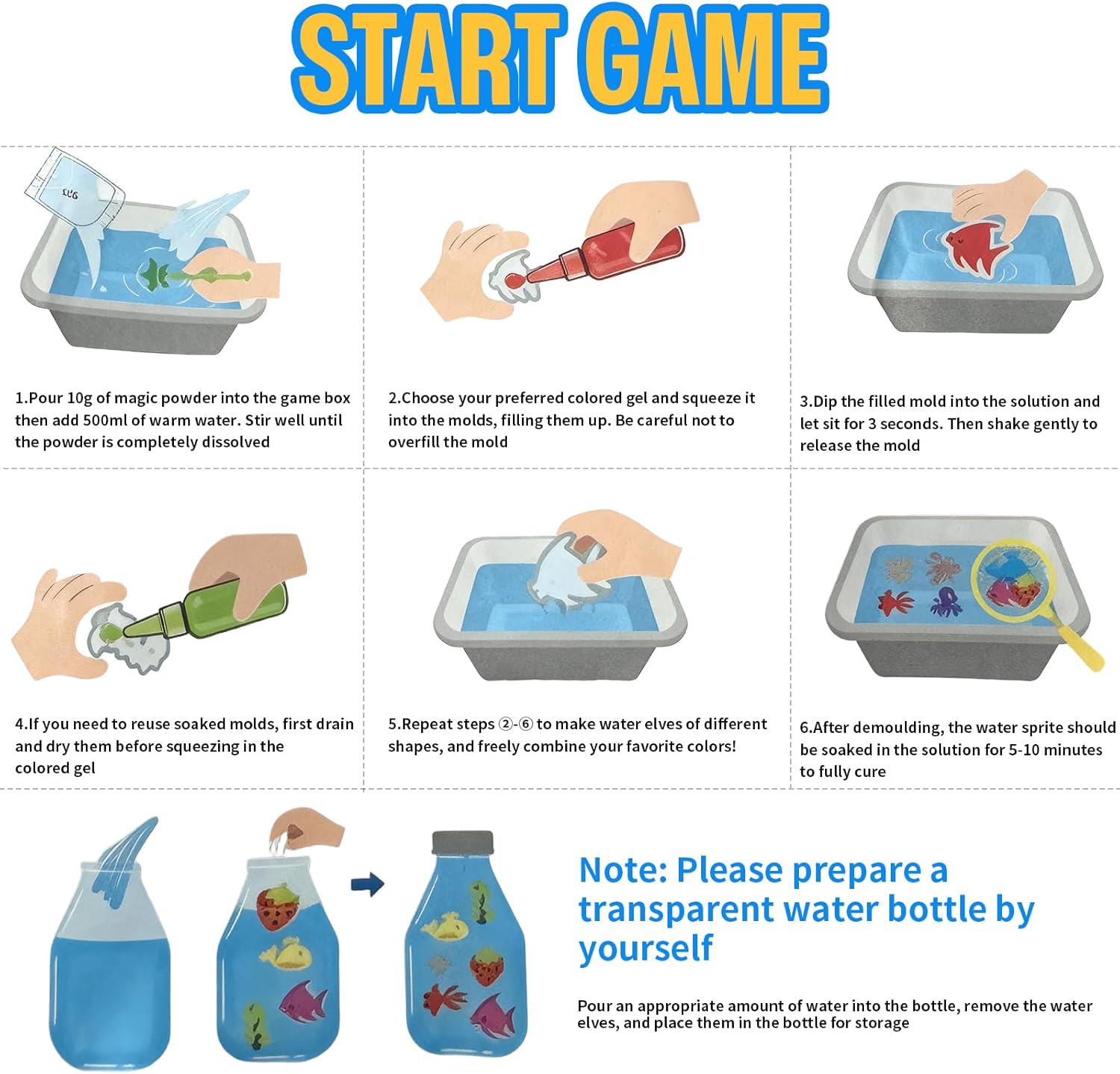 START GAME

10g

1.Pour 10g of magic powder into the game box then add 500ml of warm water. Stir well until the powder is completely dissolved

2.Choose your preferred colored gel and squeeze it into the molds, filling them up. Be careful not to overfill the mold

3.Dip the filled mold into the solution and let sit for 3 seconds. Then shake gently to release the mold

4.If you need to reuse soaked molds, first drain and dry them before squeezing in the colored gel

5.Repeat steps ②-⑥ to make water elves of different shapes, and freely combine your favorite colors!

6.After demoulding, the water sprite should be soaked in the solution for 5-10 minutes to fully cure

Note: Please prepare a transparent water bottle by yourself

Pour an appropriate amount of water into the bottle, remove the water elves, and place them in the bottle for storage