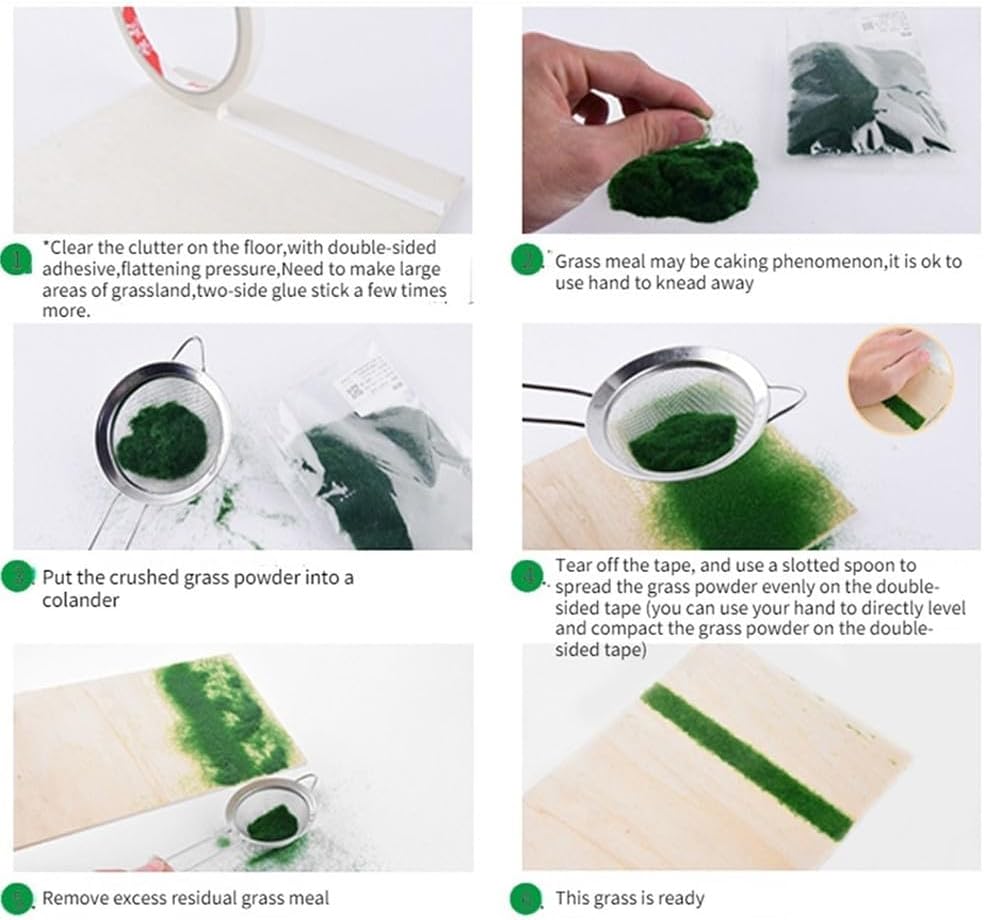 1 *Clear the clutter on the floor,with double-sided adhesive,flattening pressure,Need to make large areas of grassland,two-side glue stick a few times more.

2 Grass meal may be caking phenomenon,it is ok to use hand to knead away

3 Put the crushed grass powder into a colander

4 Tear off the tape, and use a slotted spoon to spread the grass powder evenly on the double-sided tape (you can use your hand to directly level and compact the grass powder on the double-sided tape)

5 Remove excess residual grass meal

6 This grass is ready